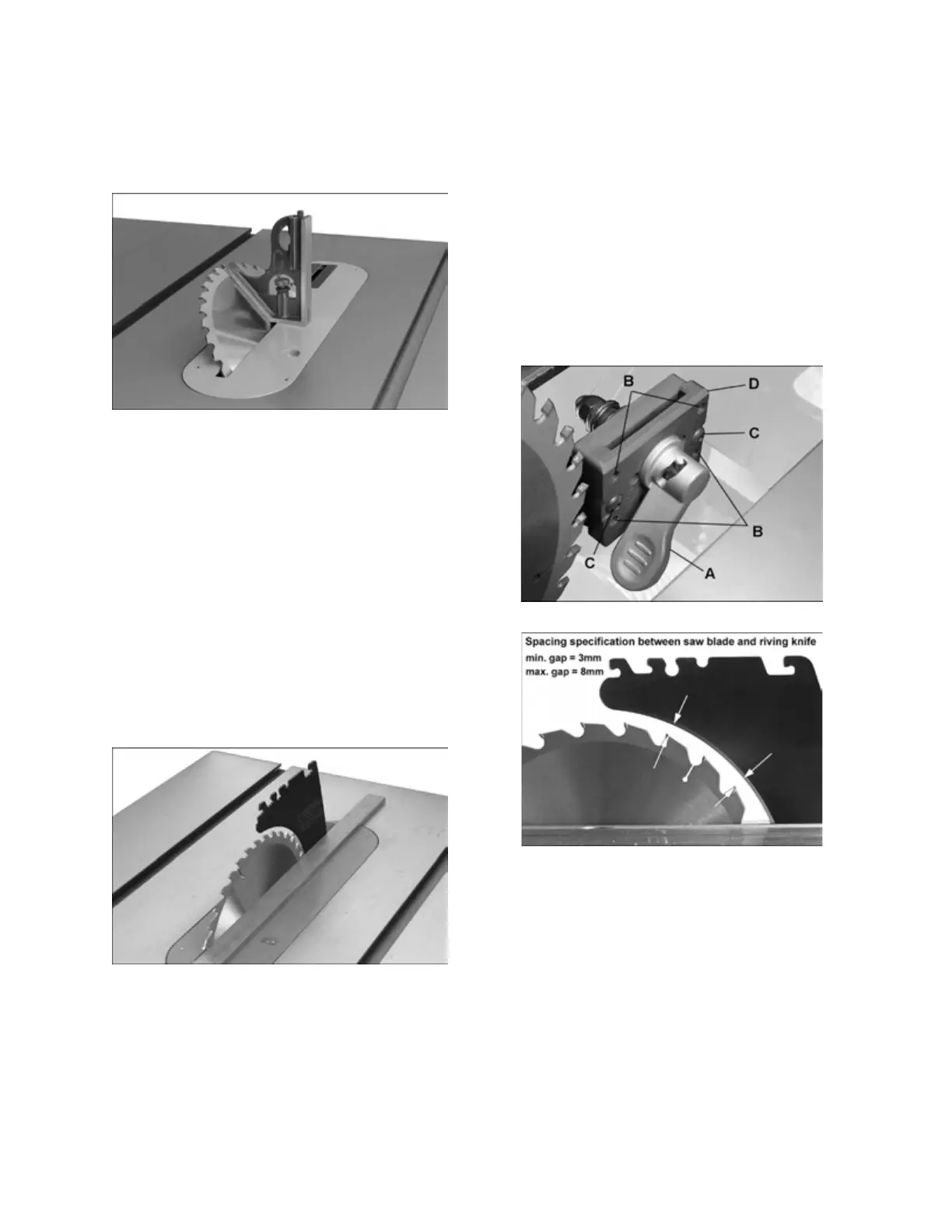 B
D
C
B
C
A

Spacing specification between saw blade and riving knife
min. gap = 3mm
max. gap = 8mm