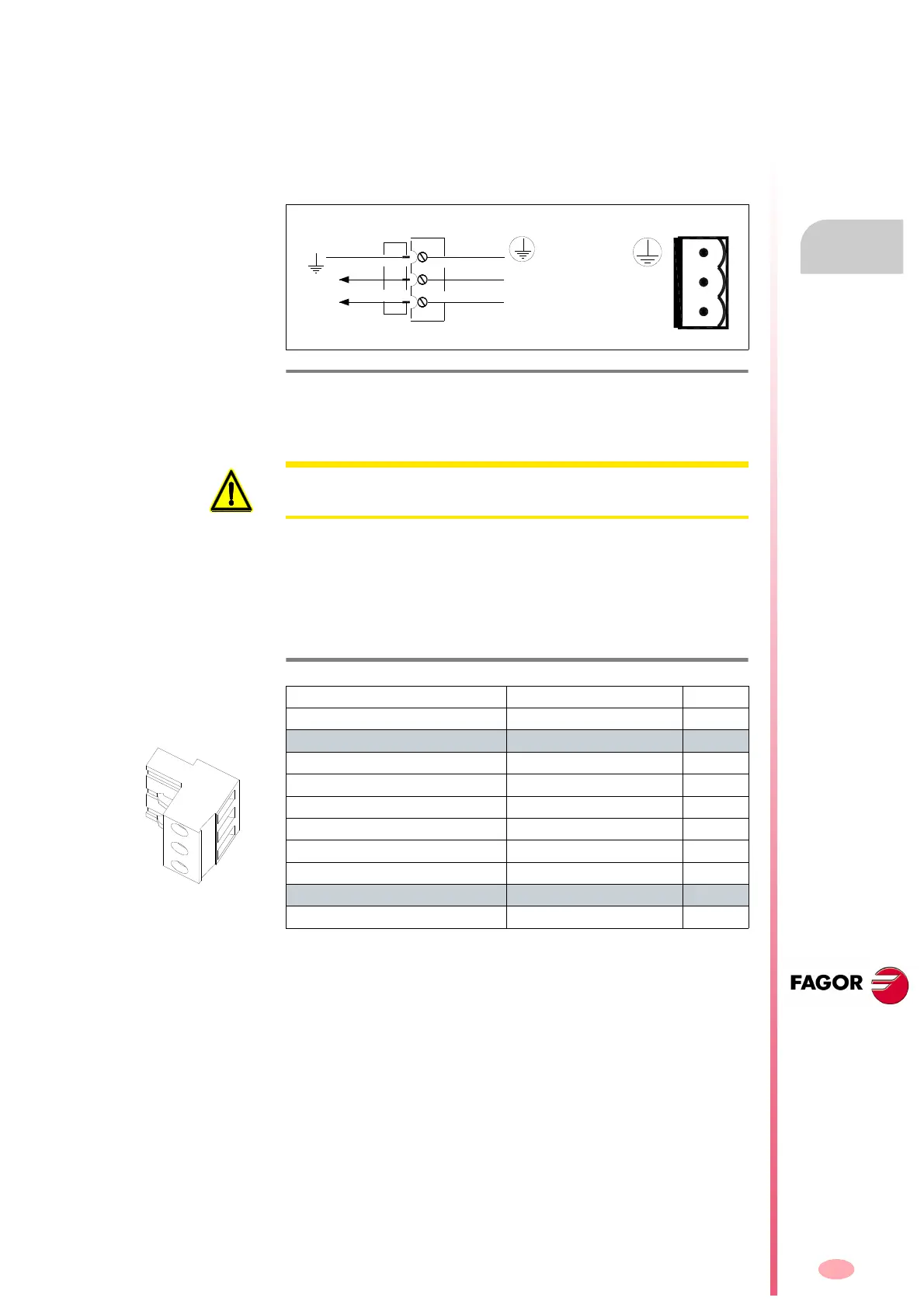 FAGOR