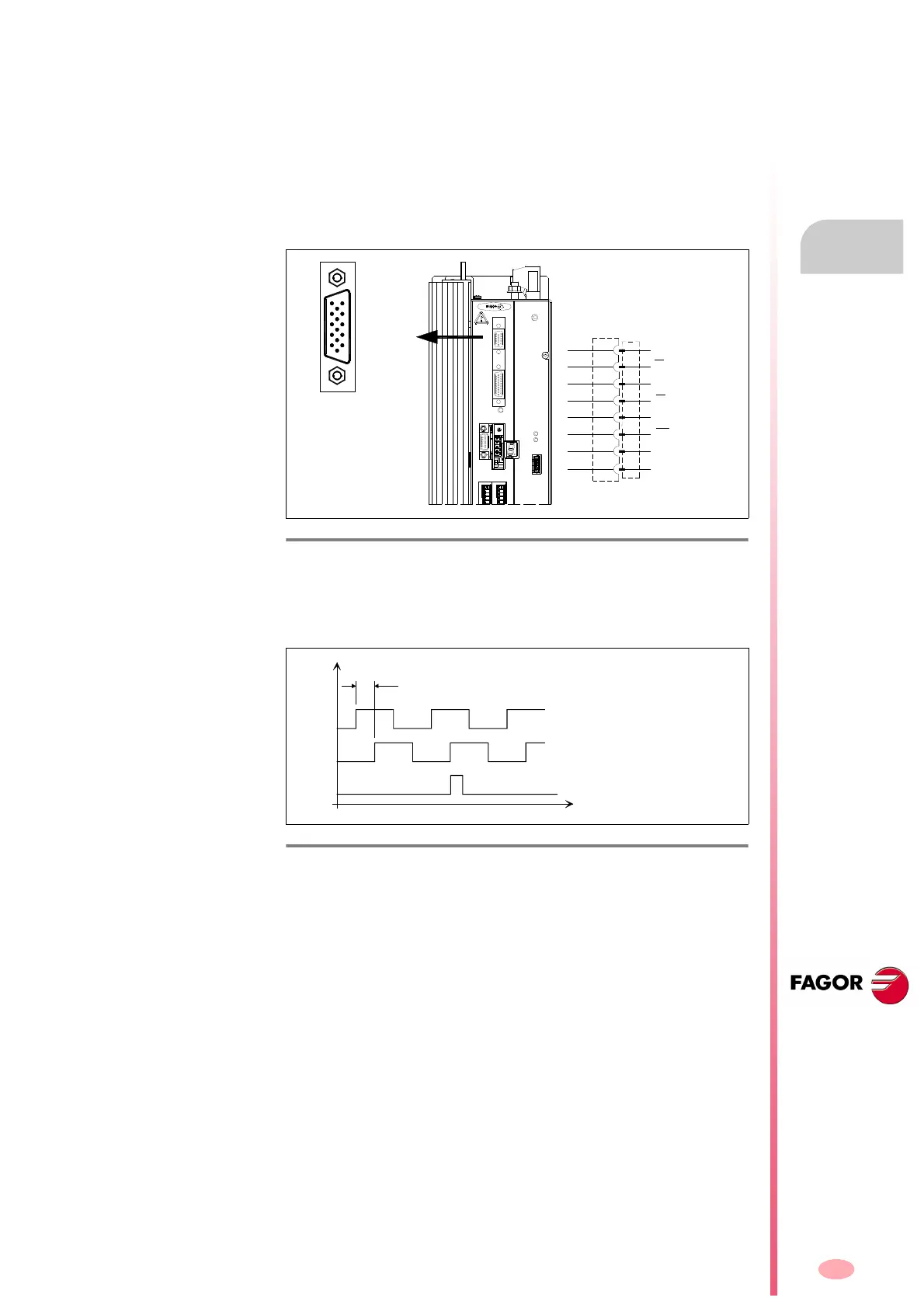 FAGOR