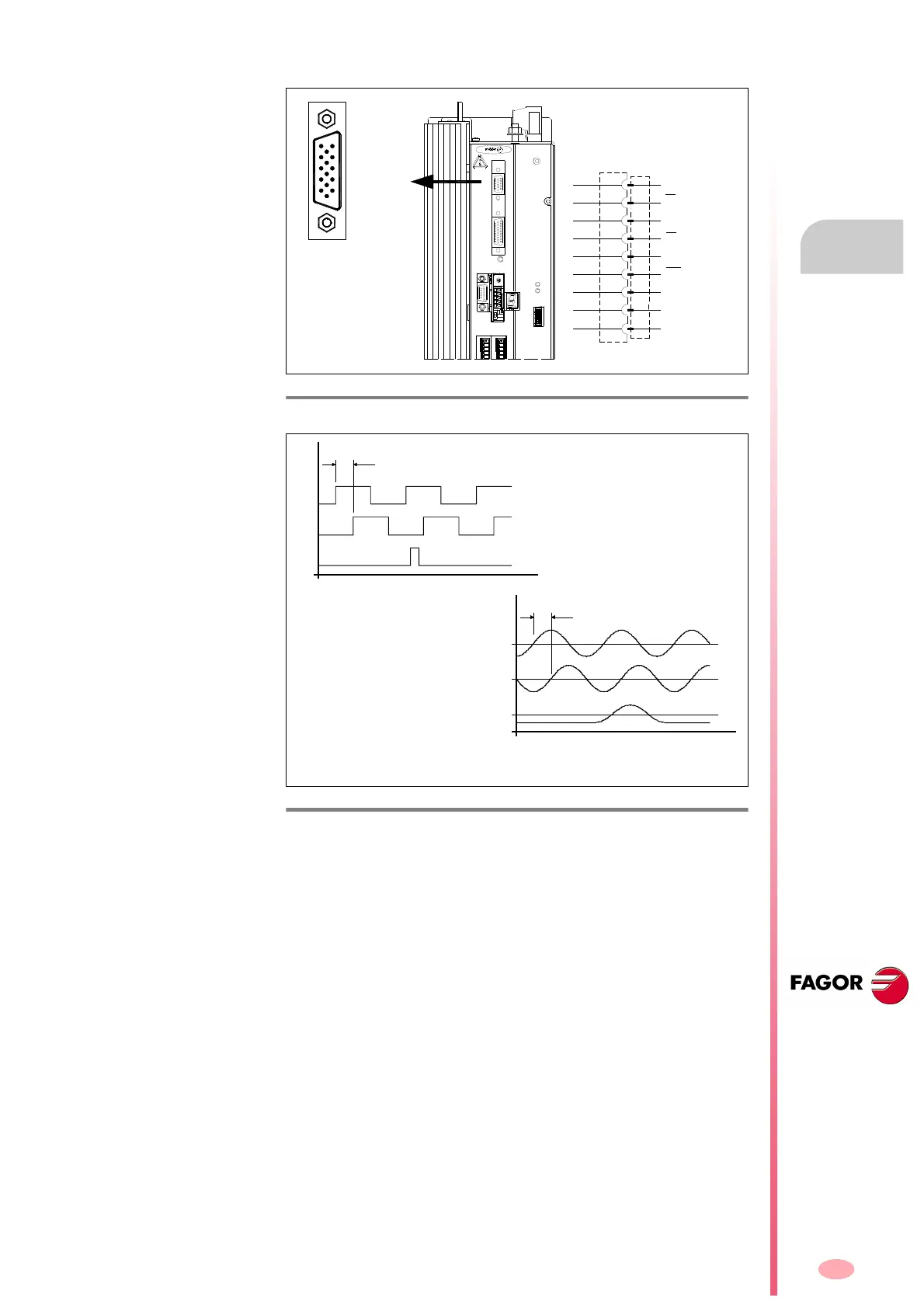 FAGOR