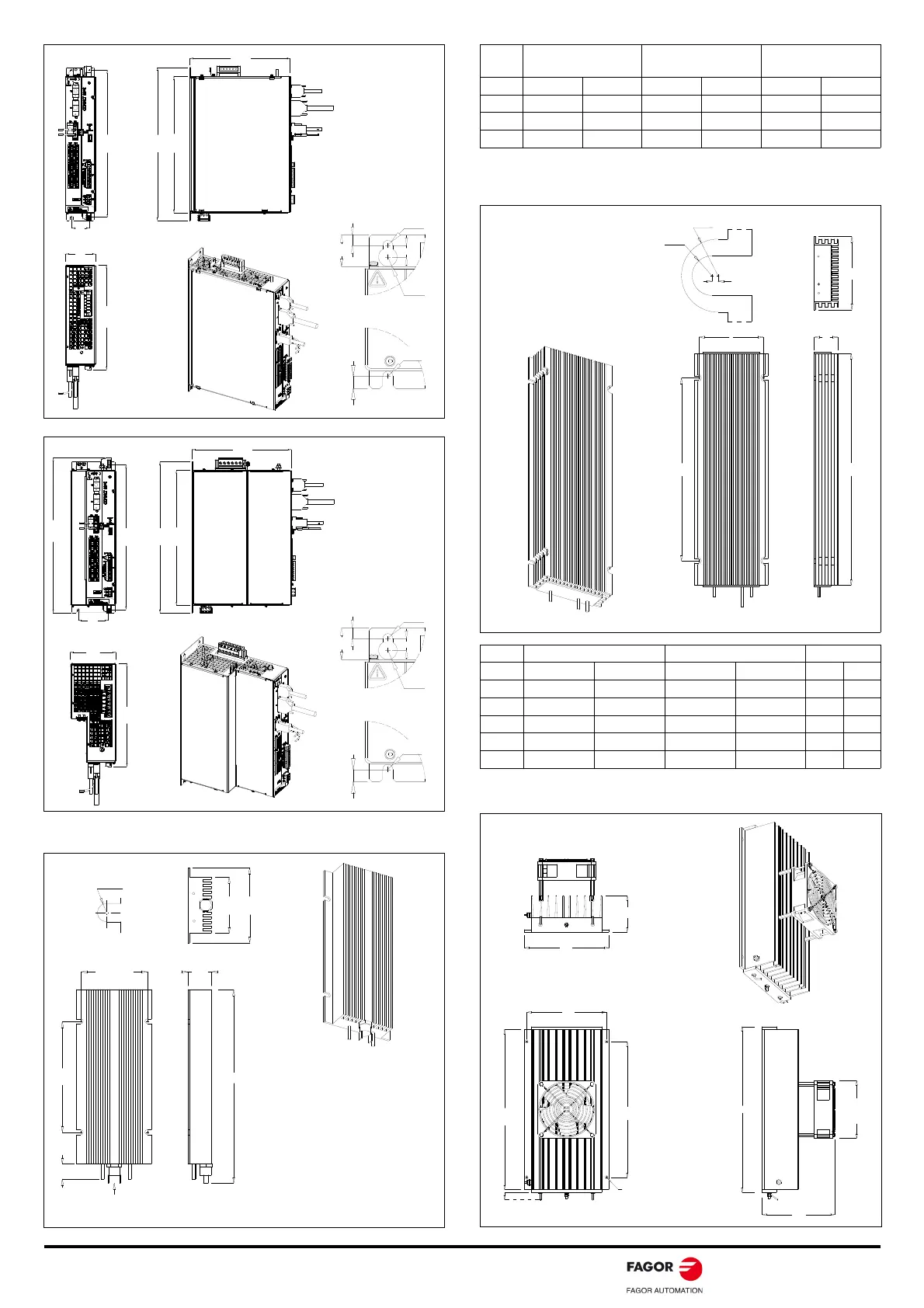 FAGOR

FAGOR AUTOMATION