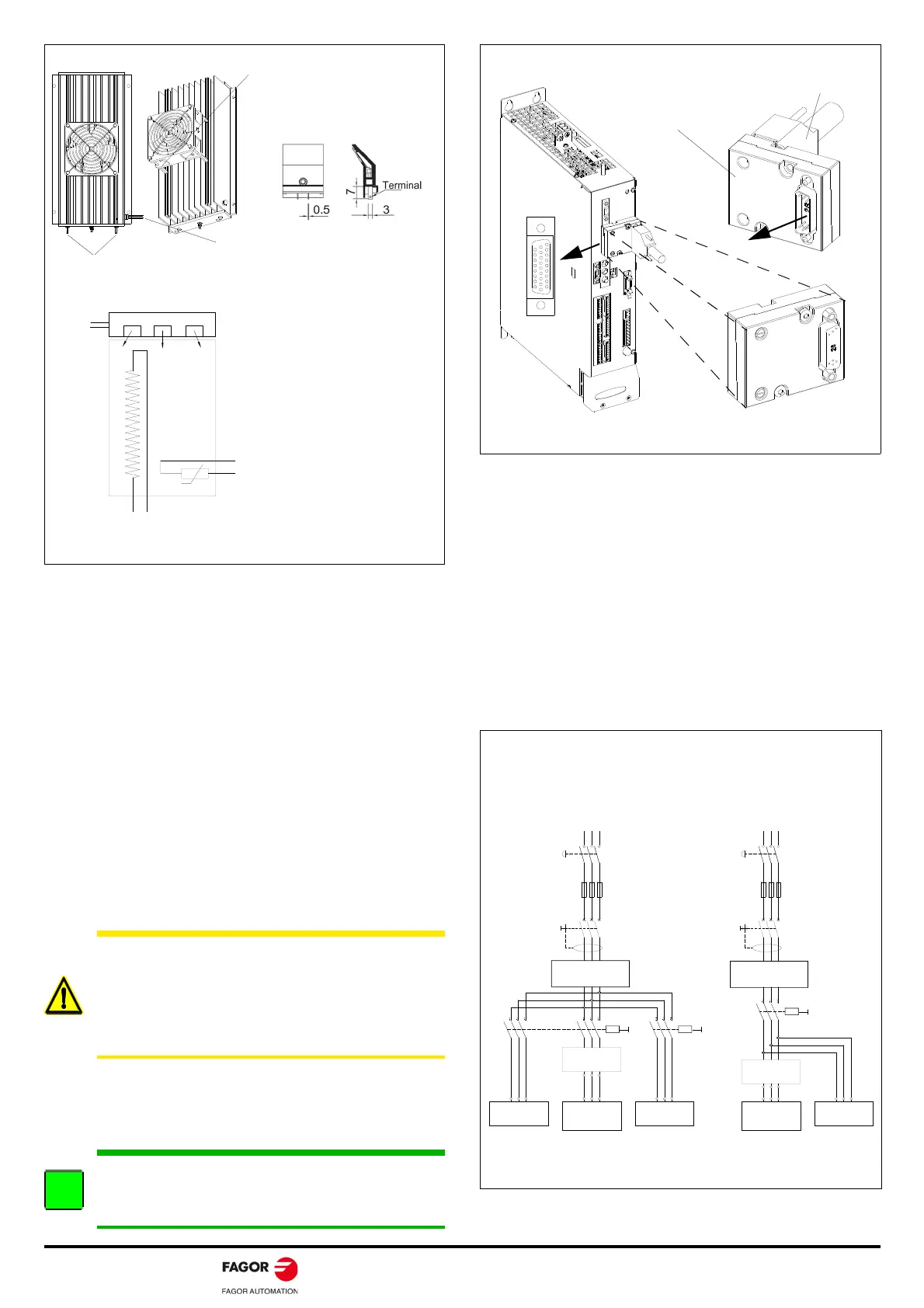 Terminal

7

0.5

3

FAGOR

FAGOR AUTOMATION