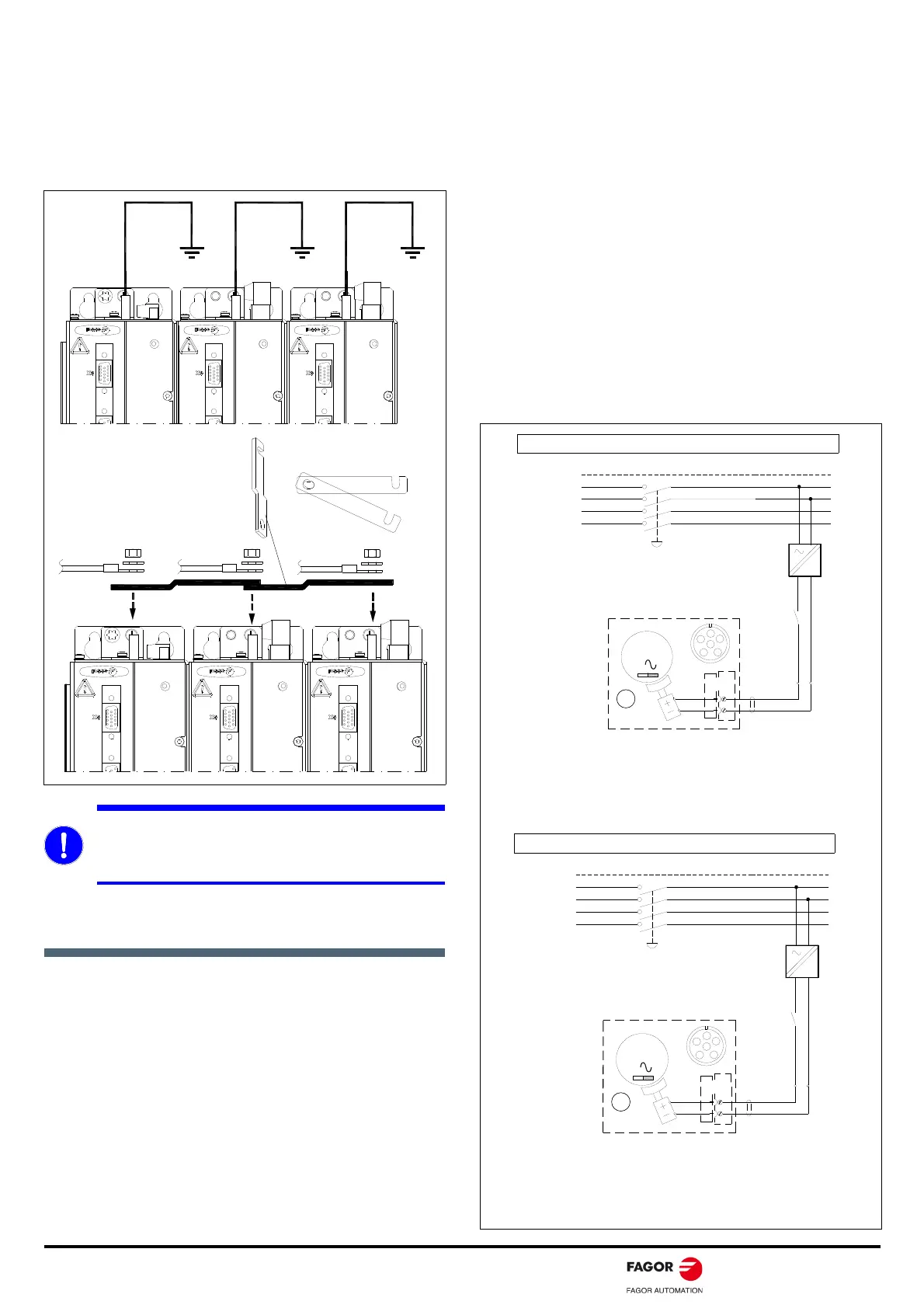 FAGOR

FAGOR AUTOMATION