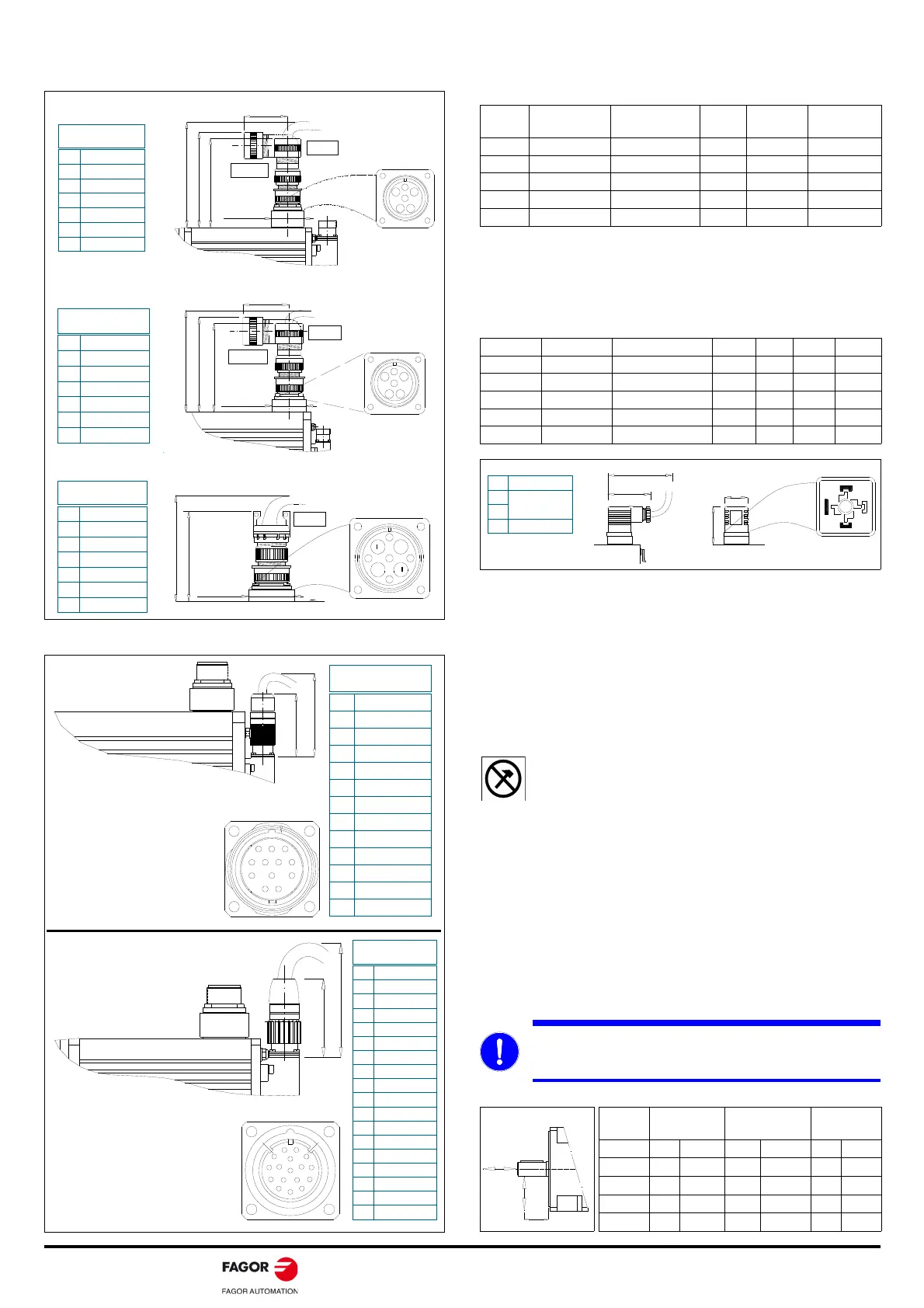 FAGOR

FAGOR AUTOMATION