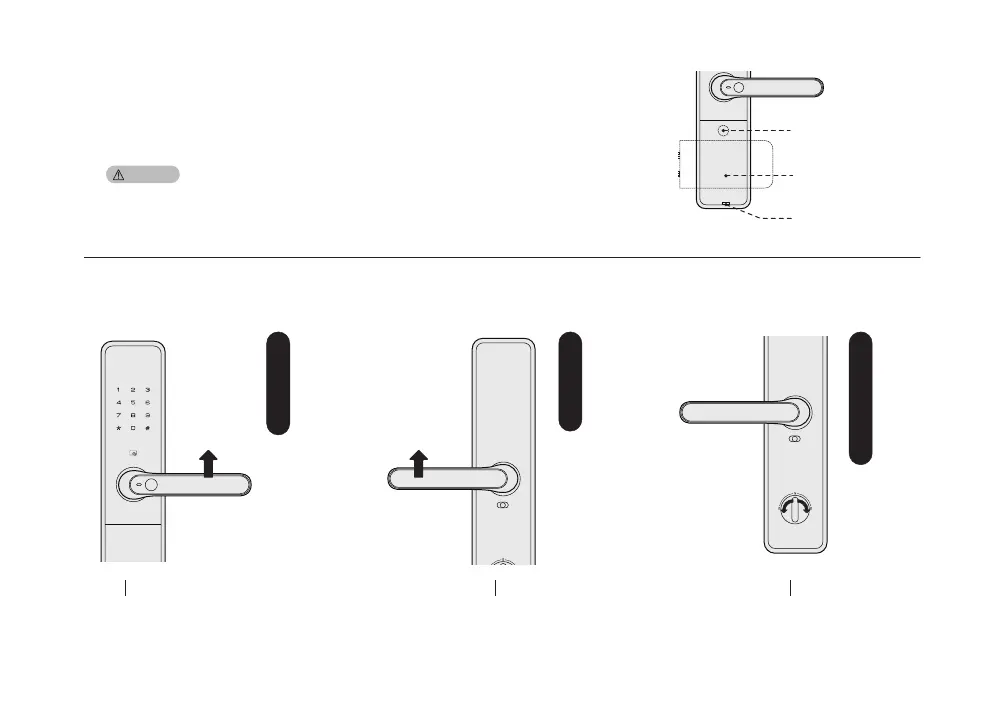 1 2 3
4 5 6
7 8 9
* 0 #