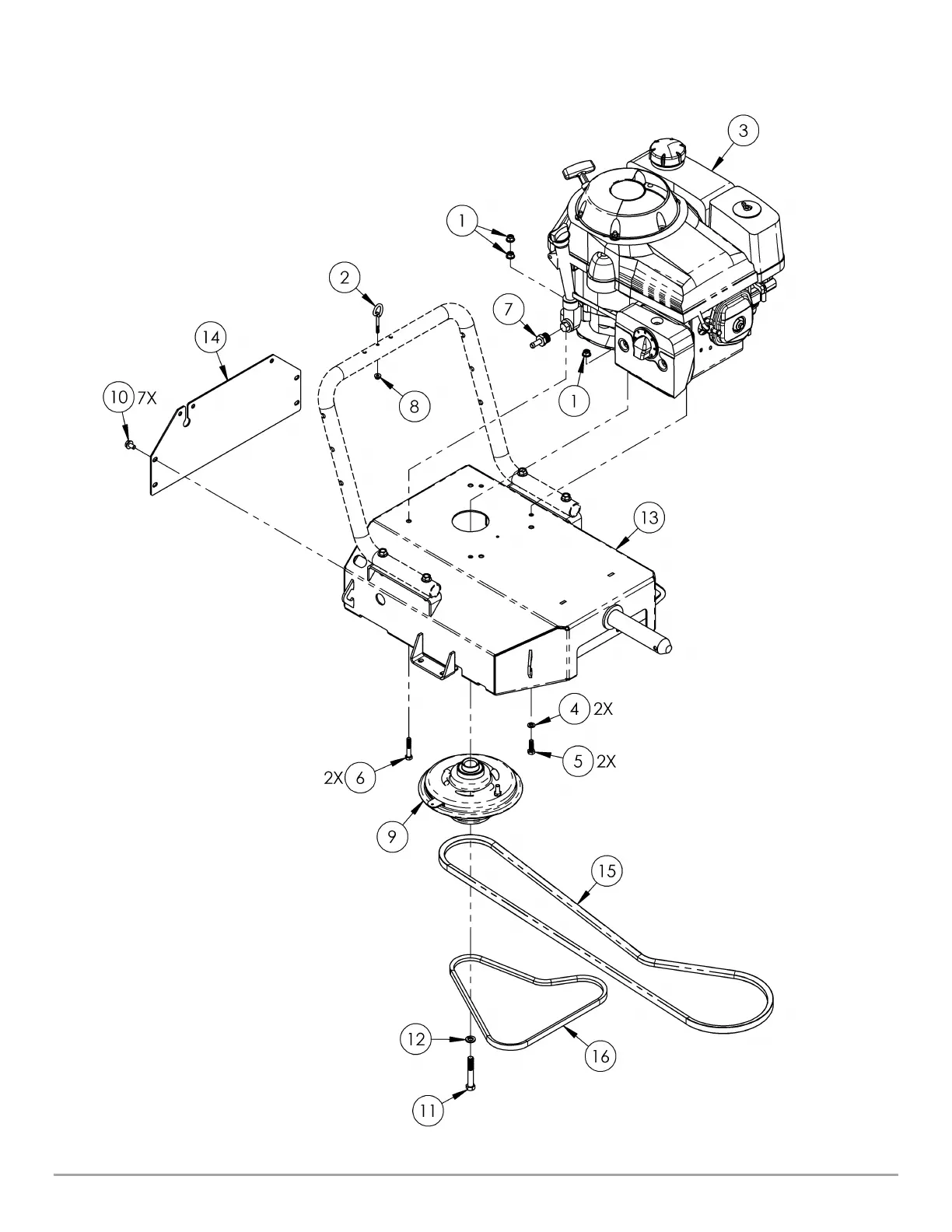 3

1

2

7

14

10 7X

8

1

13

4 2X

5 2X

2X 6

9

15

12

16

11