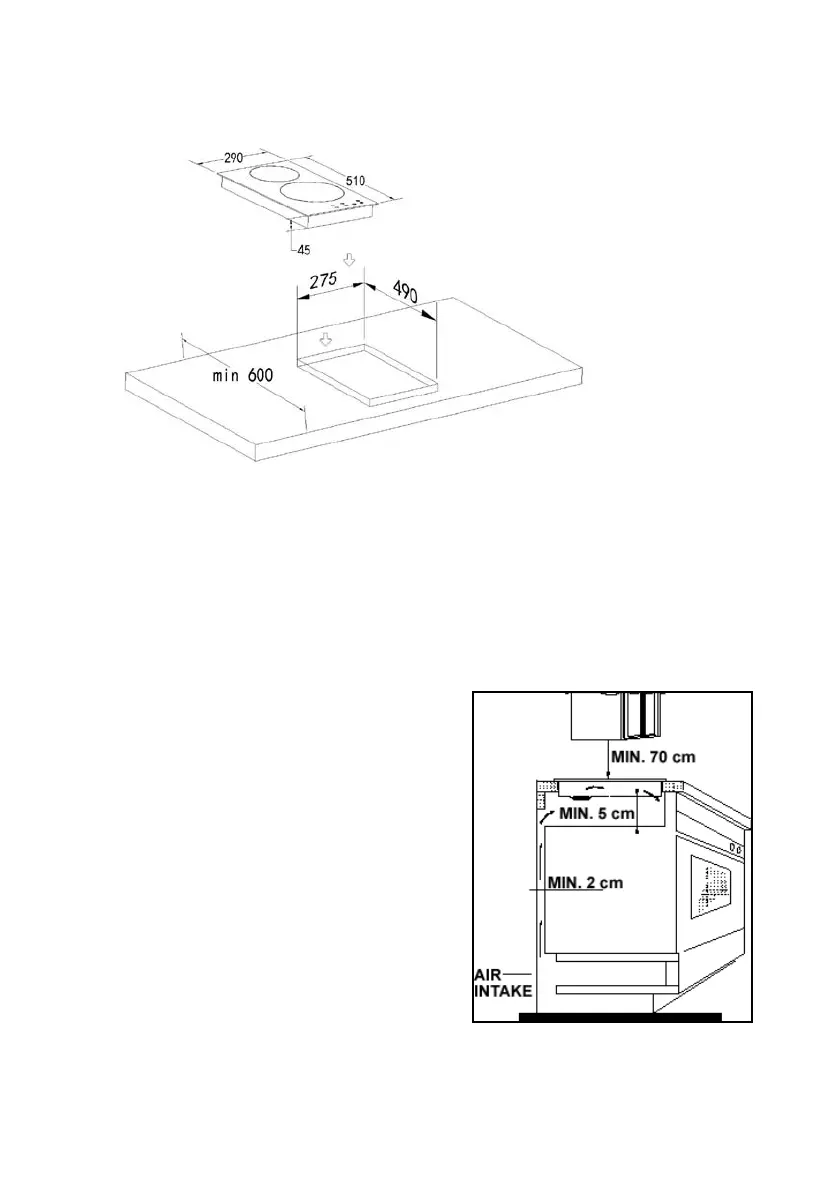 290
510
45
275
490
min 600

MIN. 70 cm
MIN. 5 cm
MIN. 2 cm
AIR INTAKE