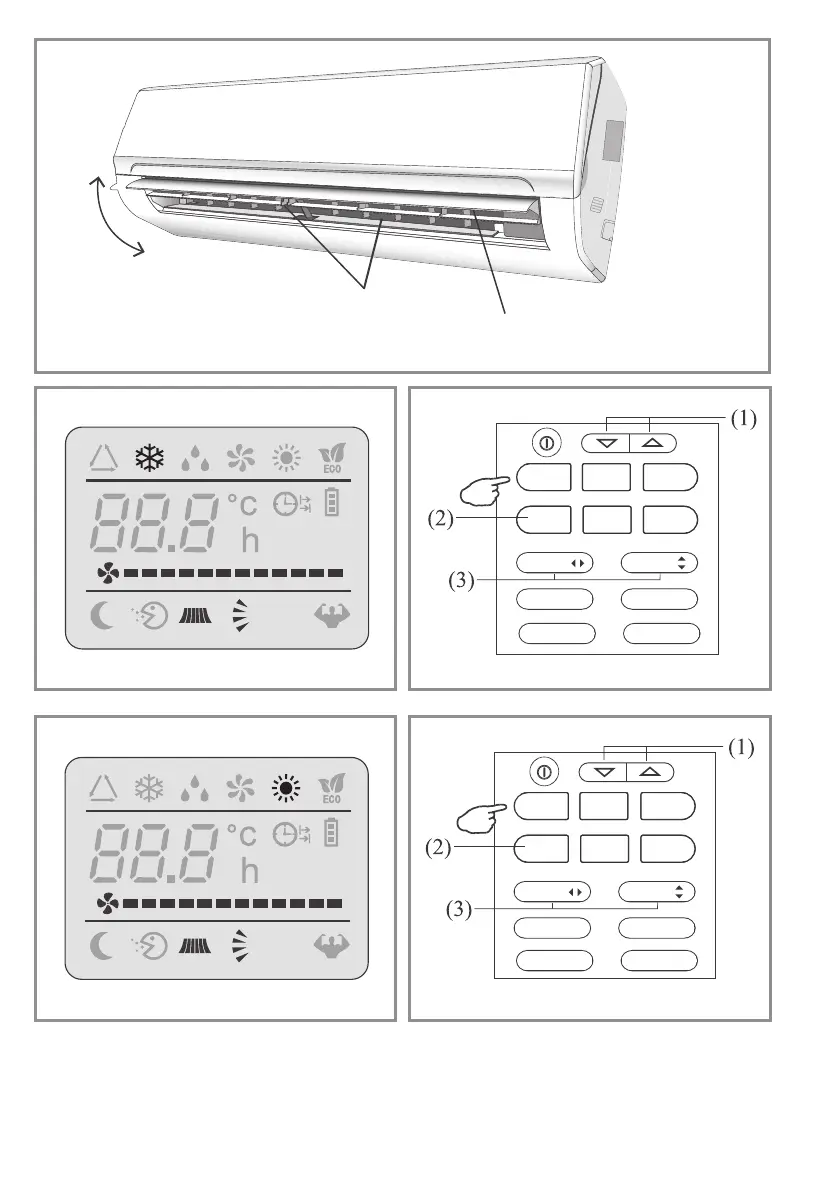 ECO

88.8 °C
h

(1)
(2)
(3)

ECO

88.8 °C
h

(1)
(2)
(3)