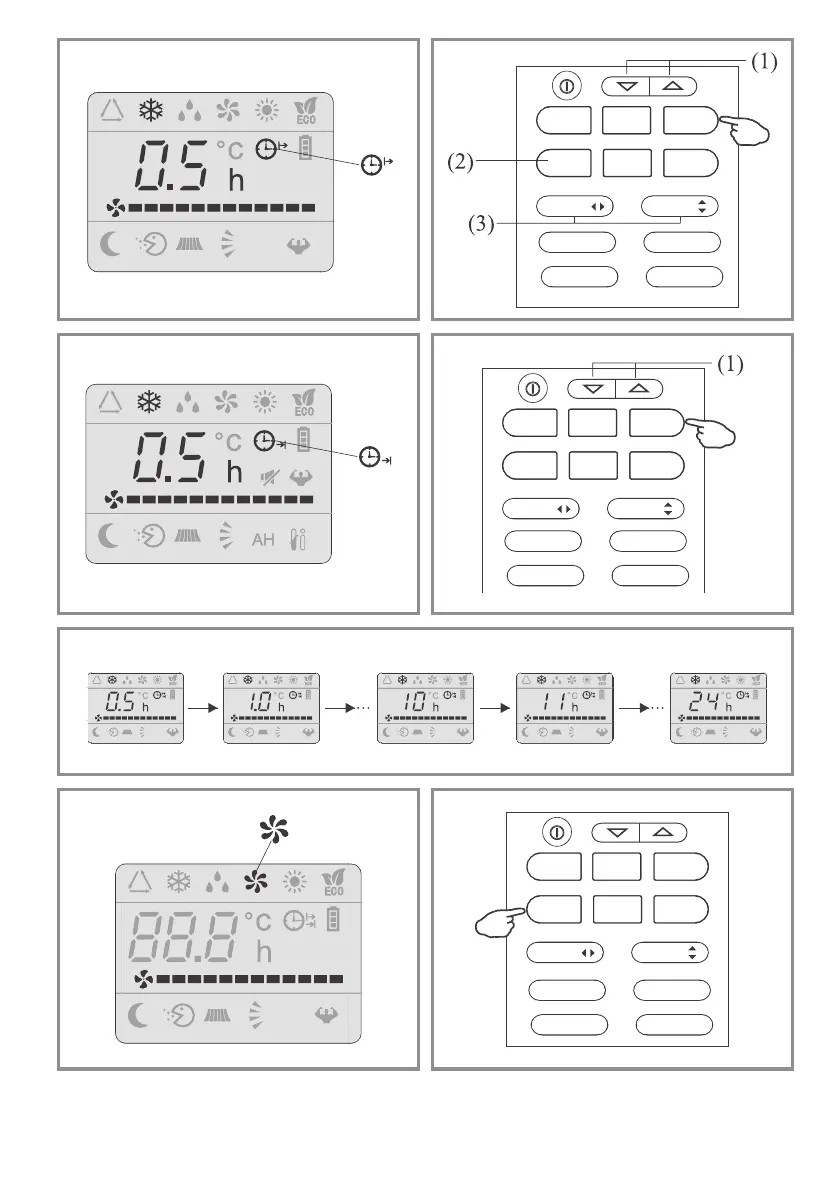 ECO
0.5 °C h

(1)
(2)
(3)

ECO
0.5 °C h
AH

(1)

0.5 °C h
1.0 °C h
10 °C h
11 °C h
24 °C h

ECO
88.8 °C h