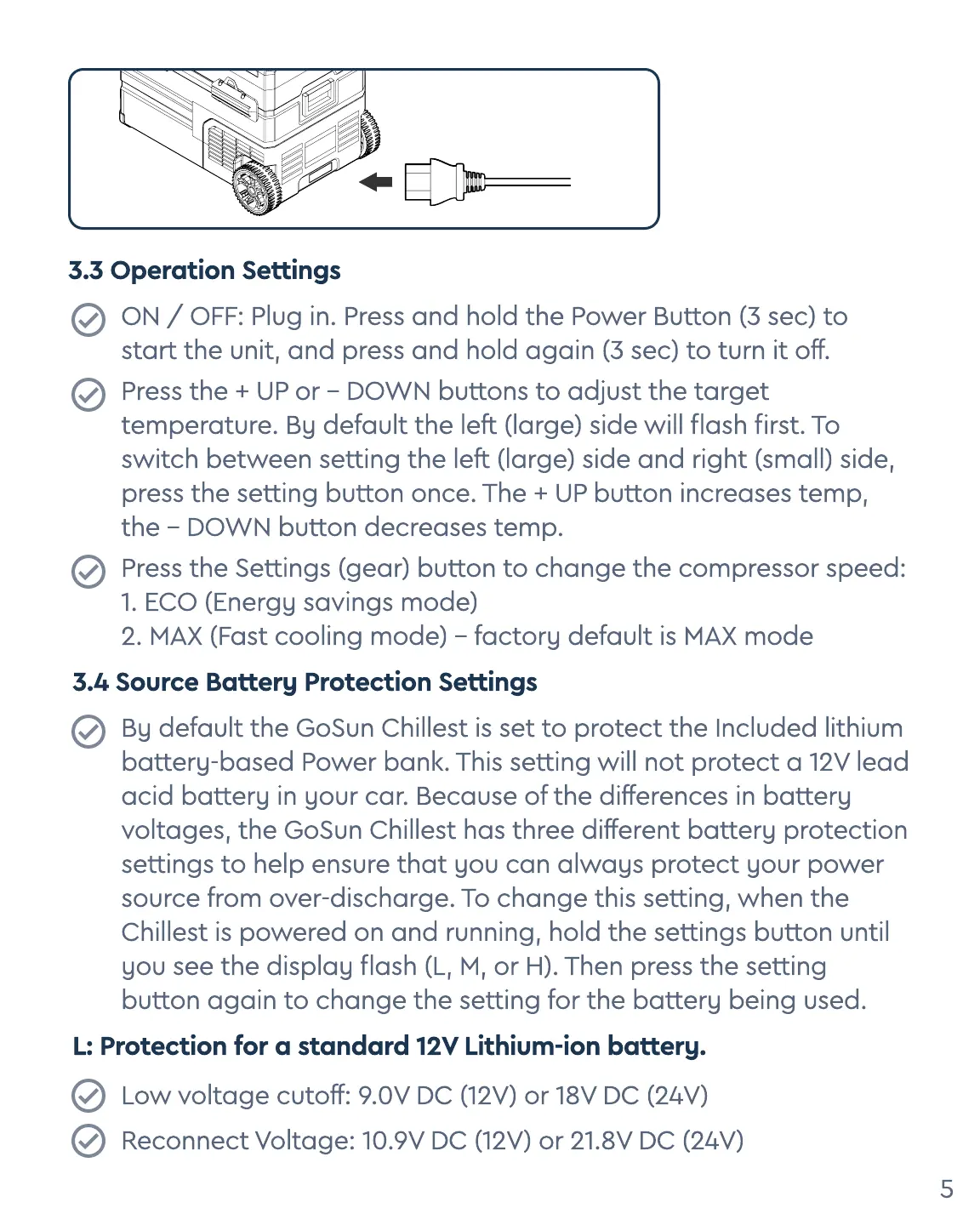 3.3 Operation Settings

ON / OFF: Plug in. Press and hold the Power Button (3 sec) to start the unit, and press and hold again (3 sec) to turn it off.

Press the + UP or – DOWN buttons to adjust the target temperature. By default the left (large) side will flash first. To switch between setting the left (large) side and right (small) side, press the setting button once. The + UP button increases temp, the – DOWN button decreases temp.

Press the Settings (gear) button to change the compressor speed:
1. ECO (Energy savings mode)
2. MAX (Fast cooling mode) – factory default is MAX mode

3.4 Source Battery Protection Settings

By default the GoSun Chillest is set to protect the Included lithium battery-based Power bank. This setting will not protect a 12V lead acid battery in your car. Because of the differences in battery voltages, the GoSun Chillest has three different battery protection settings to help ensure that you can always protect your power source from over-discharge. To change this setting, when the Chillest is powered on and running, hold the settings button until you see the display flash (L, M, or H). Then press the setting button again to change the setting for the battery being used.

L: Protection for a standard 12V Lithium-ion battery.

Low voltage cutoff: 9.0V DC (12V) or 18V DC (24V)

Reconnect Voltage: 10.9V DC (12V) or 21.8V DC (24V)

5