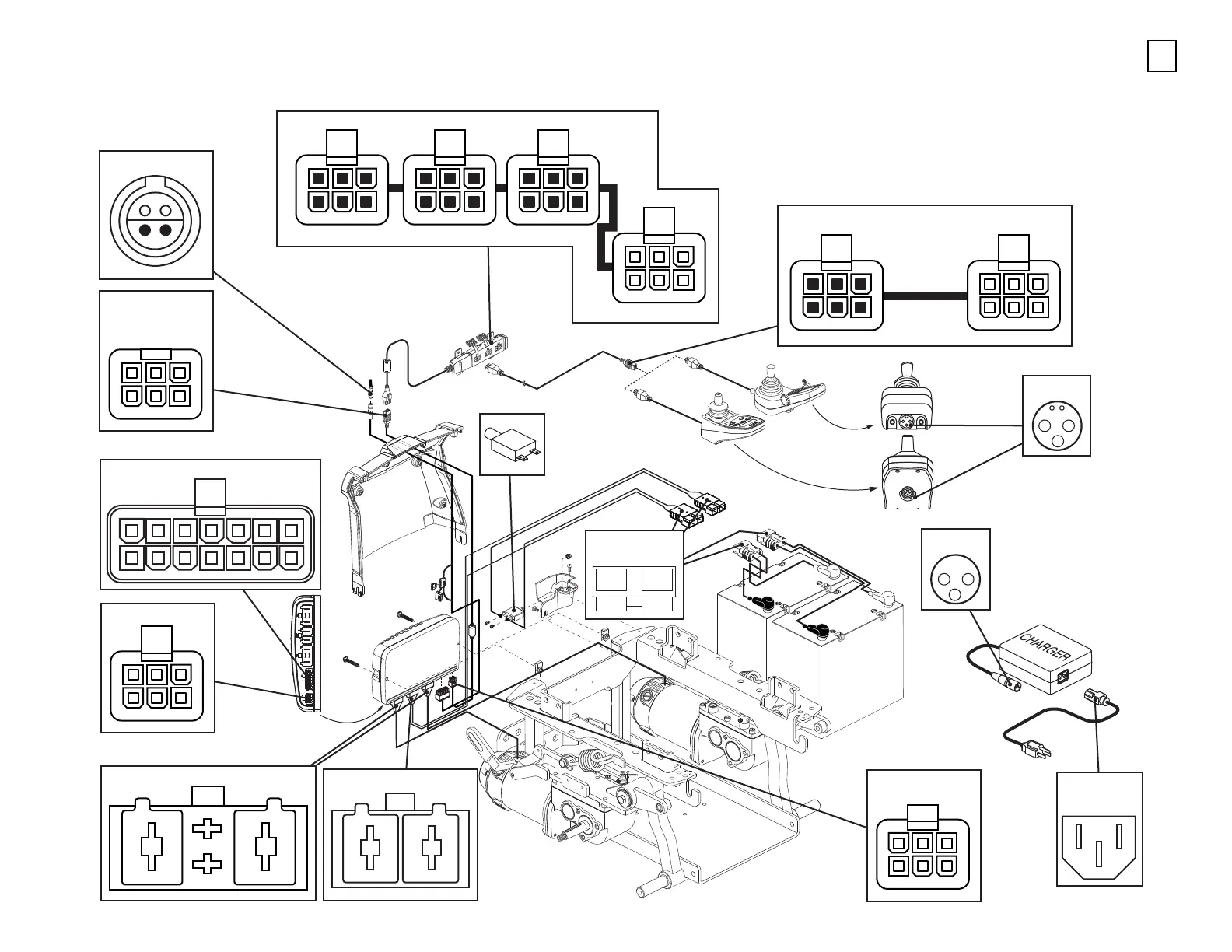 CHARGER