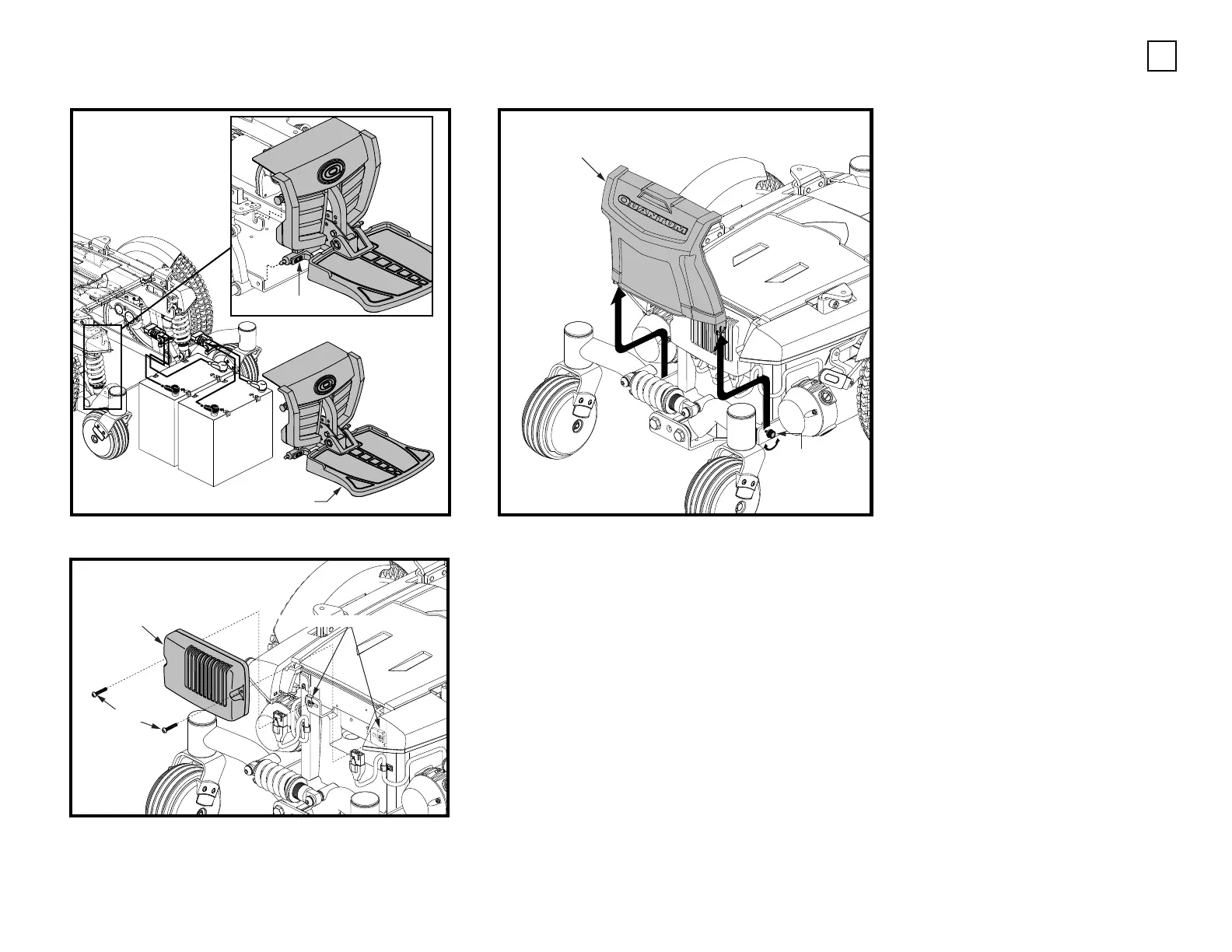 QUANTUM