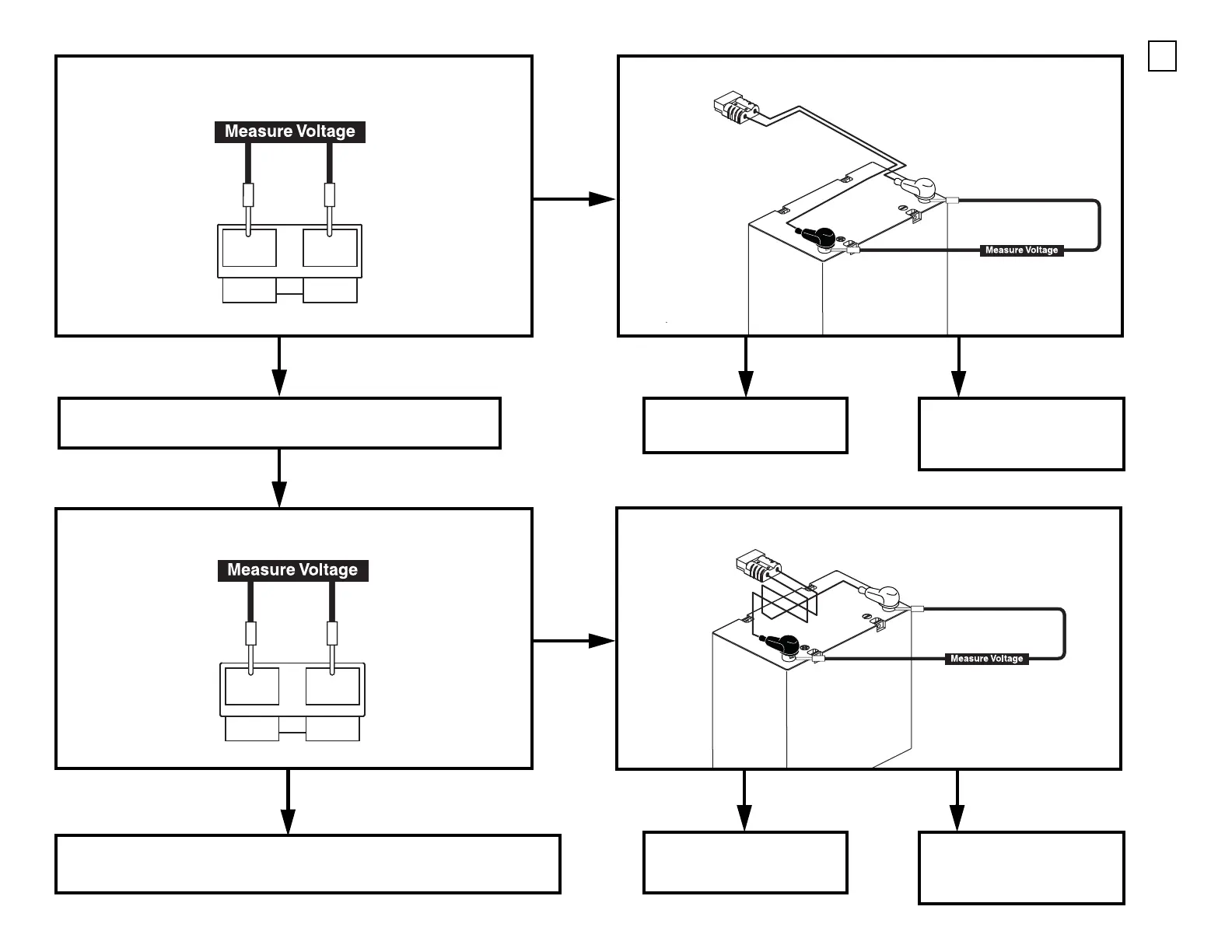 Measure Voltage

Measure Voltage

Measure Voltage

Measure Voltage