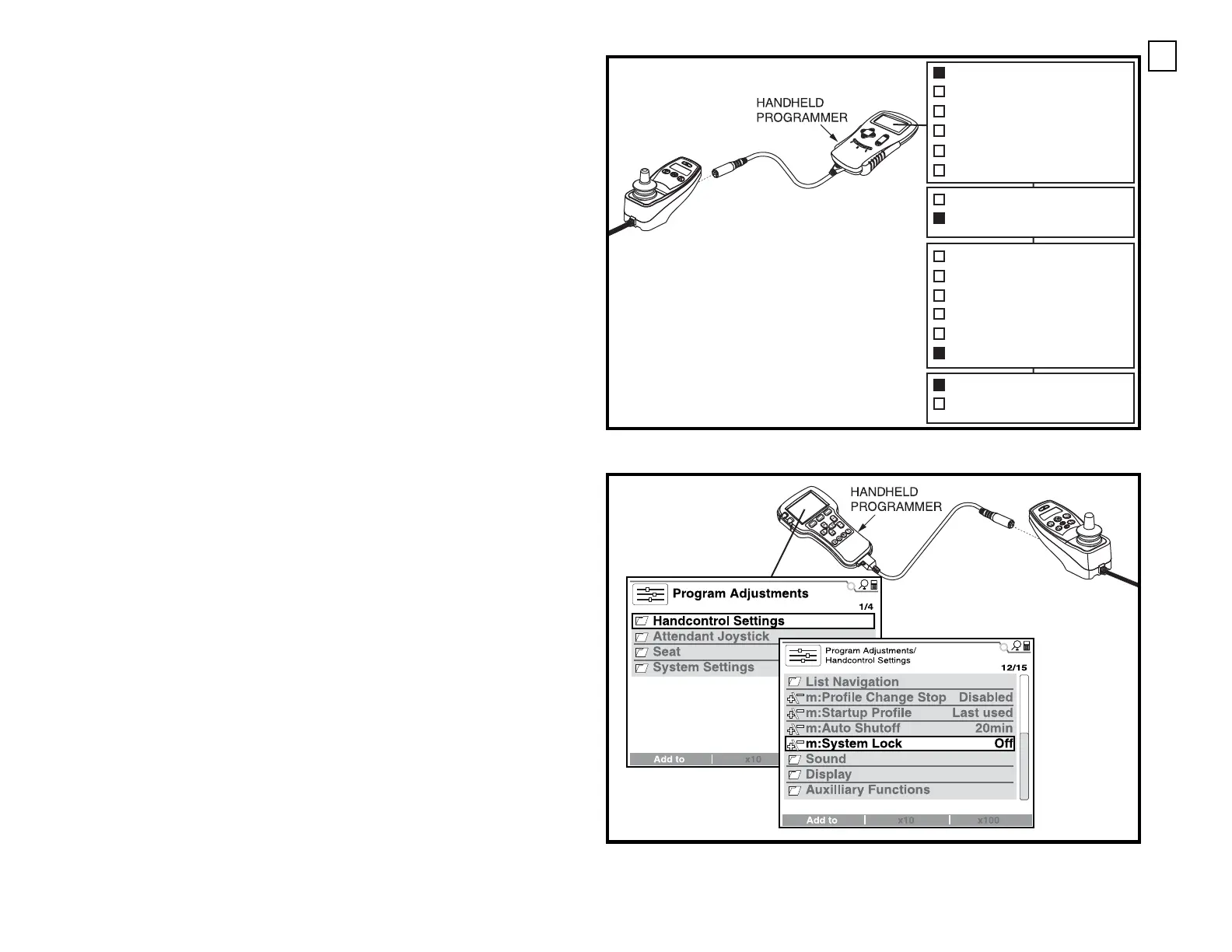 HANDHELD PROGRAMMER

HANDHELD PROGRAMMER

Program Adjustments

1/4

Handcontrol Settings

Attendant Joystick

Seat

System Settings

Add to | x10

Program Adjustments/ Handcontrol Settings

12/15

List Navigation

m:Profile Change Stop Disabled

m:Startup Profile Last used

m:Auto Shutoff 20min

m:System Lock Off

Sound

Display

Auxilliary Functions

Add to | x10 | x100