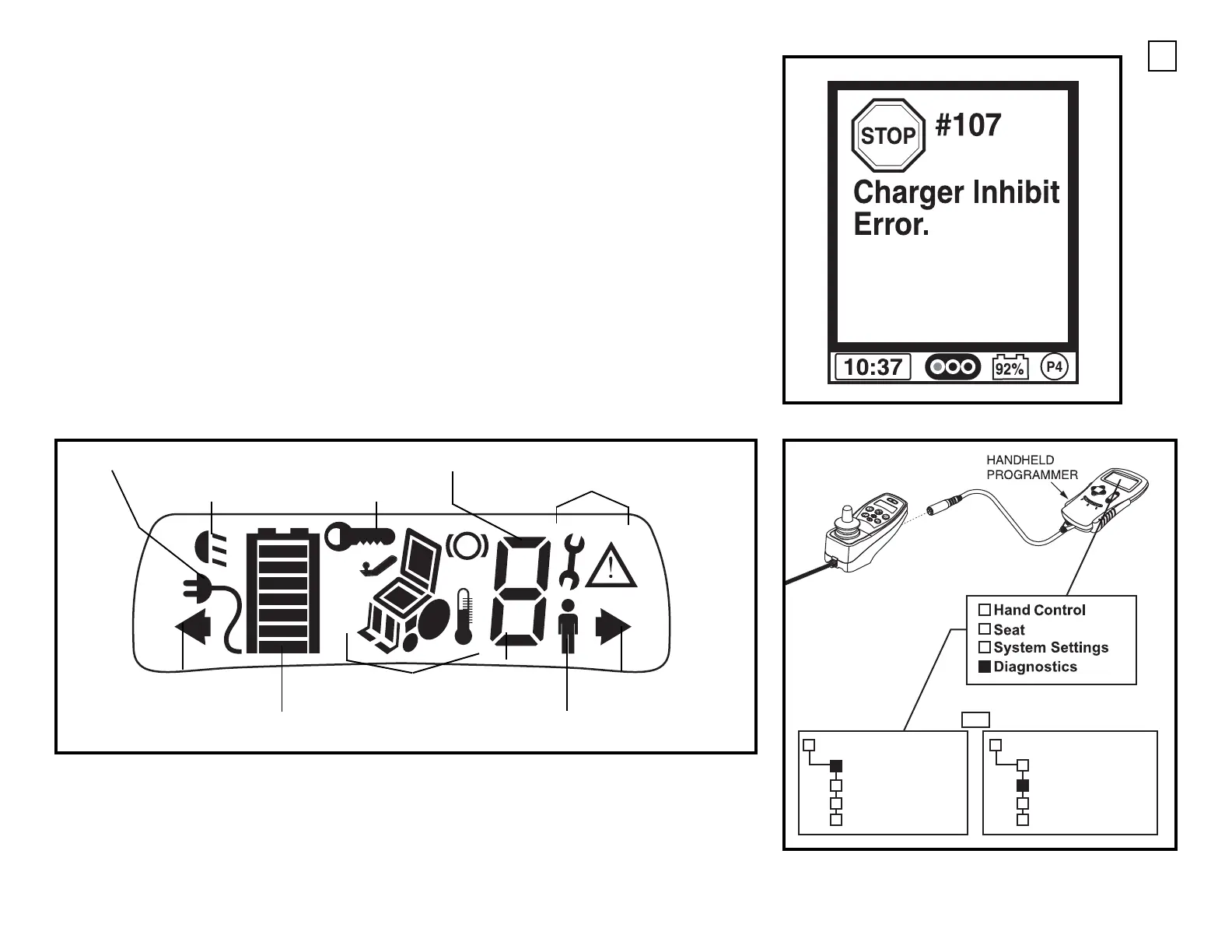 STOP #107

Charger Inhibit Error.

10:37 92% P4

HANDHELD PROGRAMMER

Hand Control
Seat
System Settings
Diagnostics