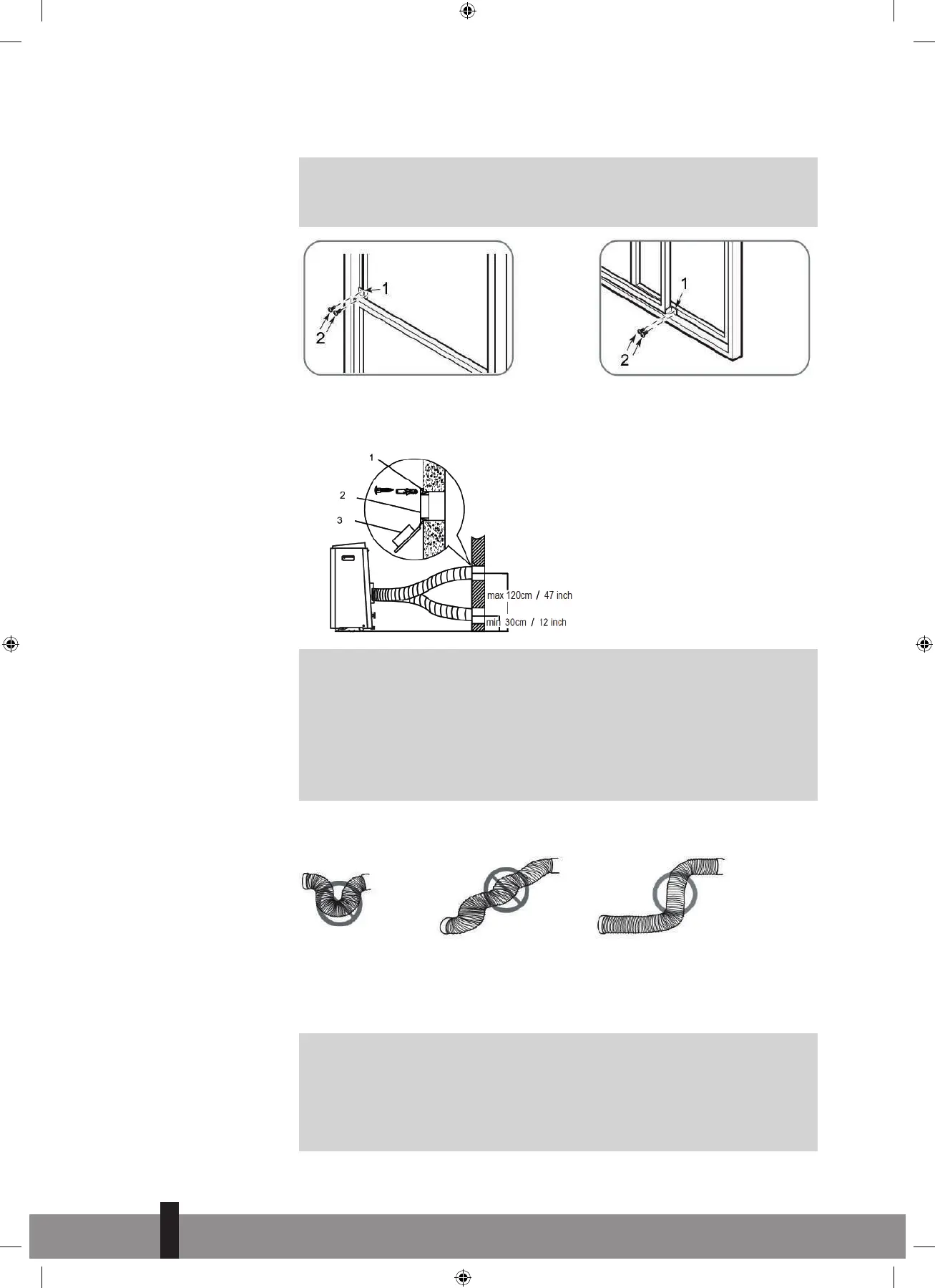 1
2

1
2

1
2
3
max 120cm / 47 inch
min 30cm / 12 inch