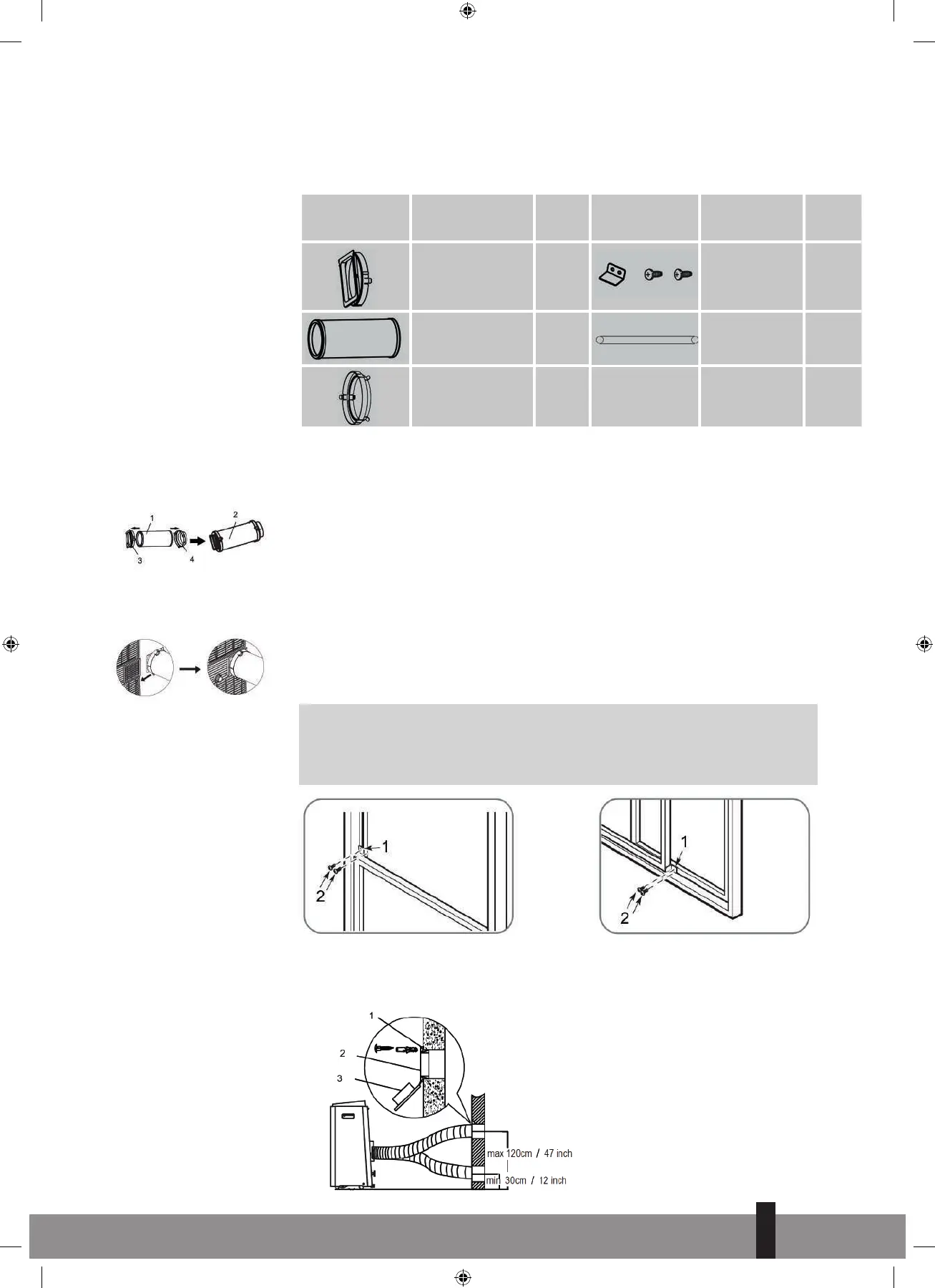 1

2

3

4

1

2

1

2

1

2

3

max 120cm / 47 inch

min 30cm / 12 inch