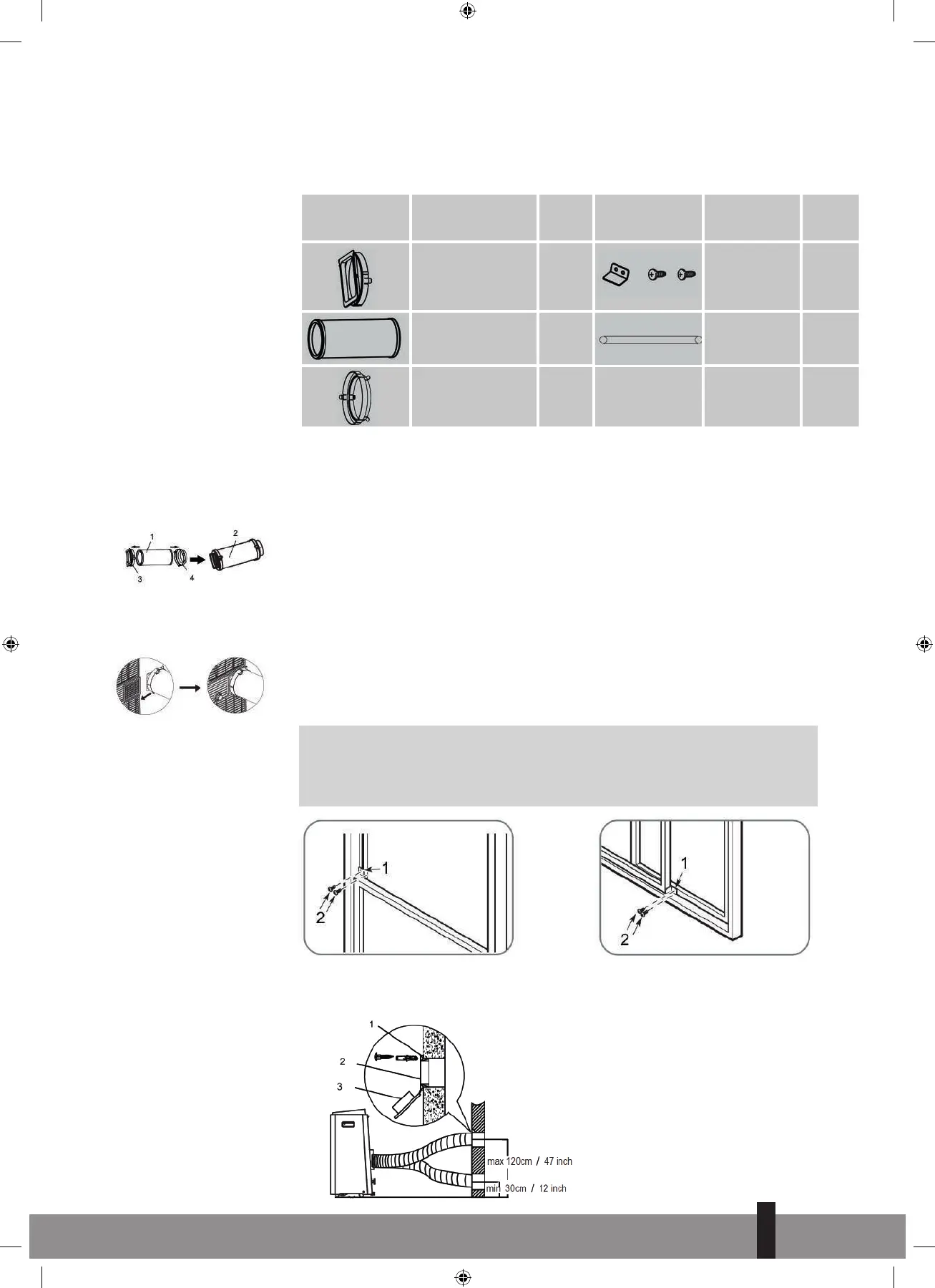 1

2

3

4

1

2

1

2

1

2

3

max 120cm / 47 inch

min 30cm / 12 inch