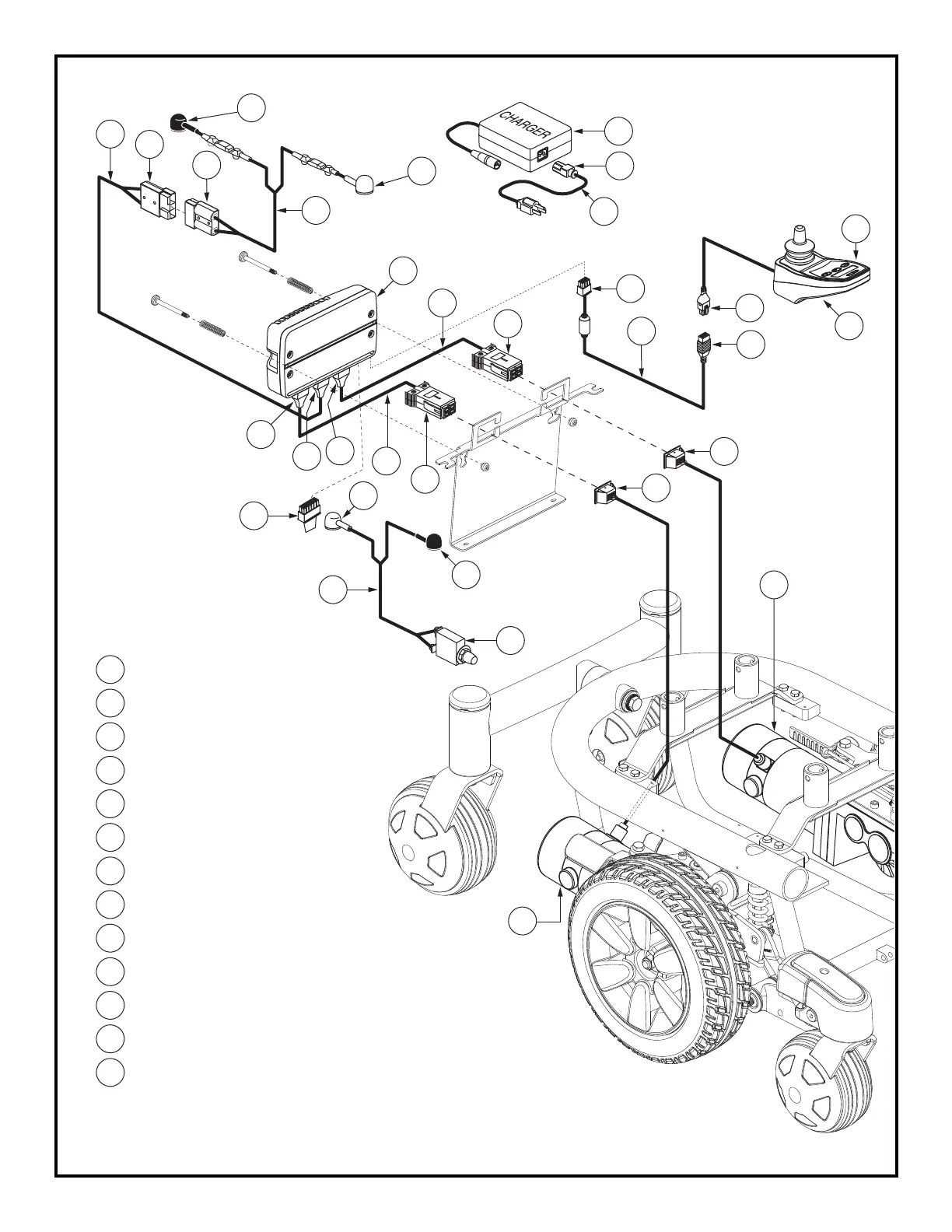 CHARGER