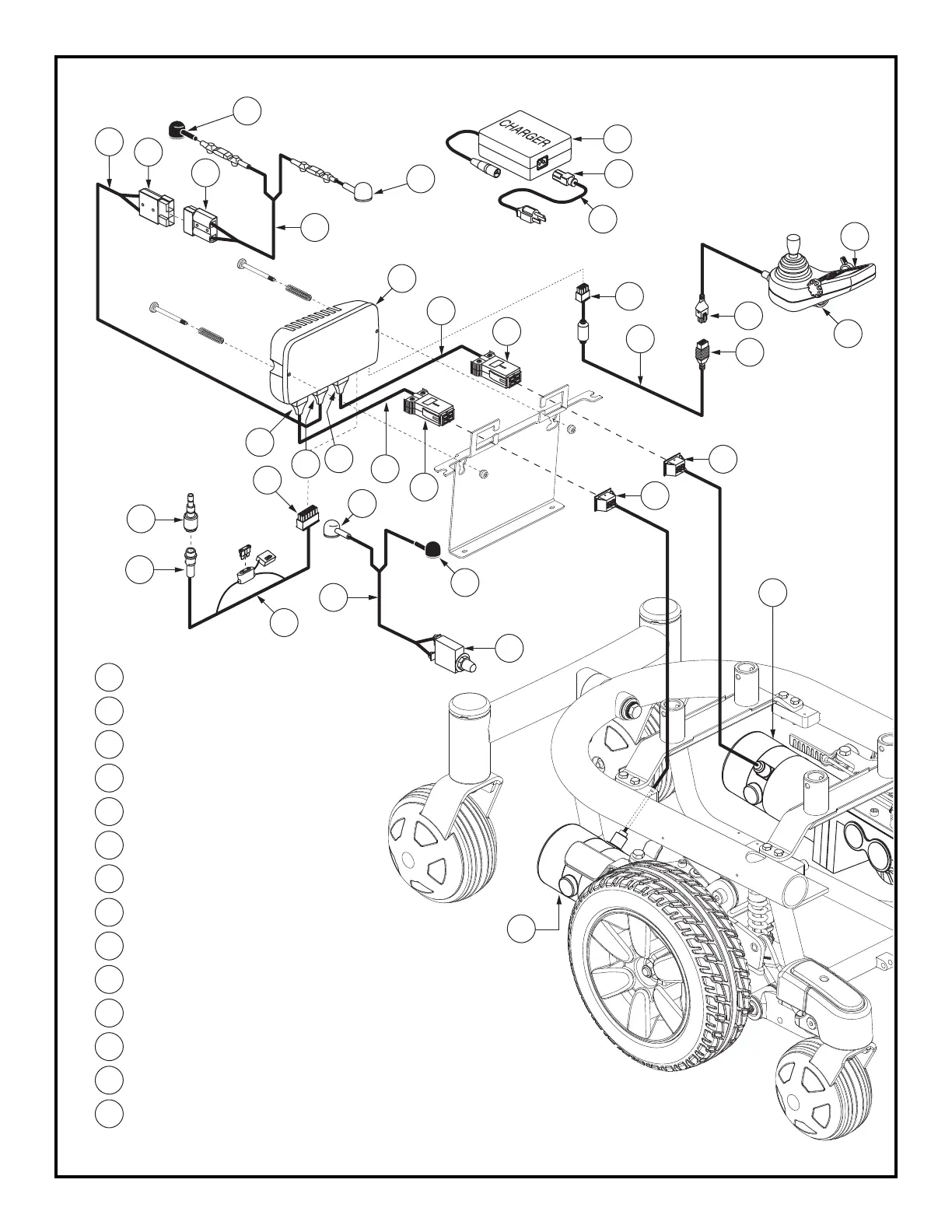 CHARGER