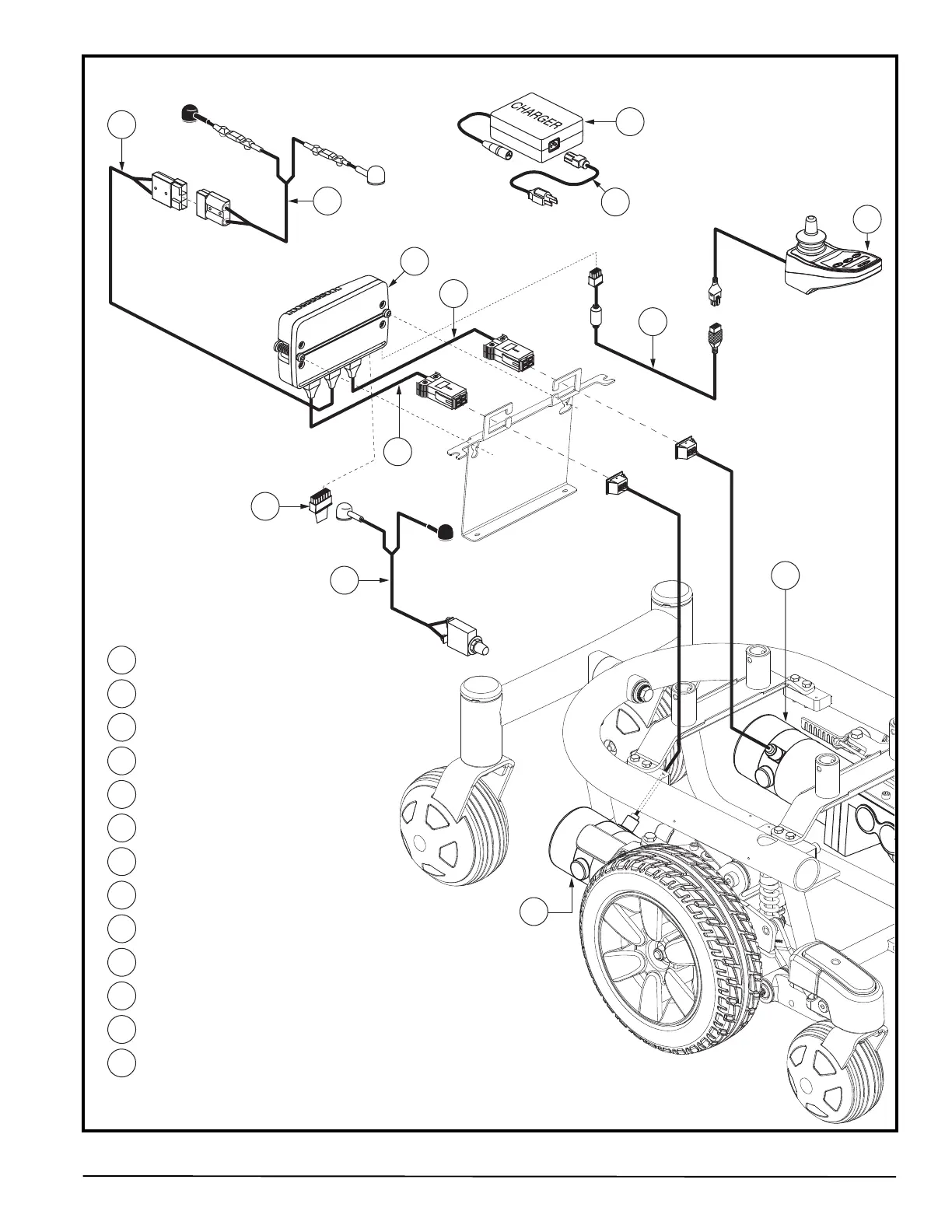 CHARGER