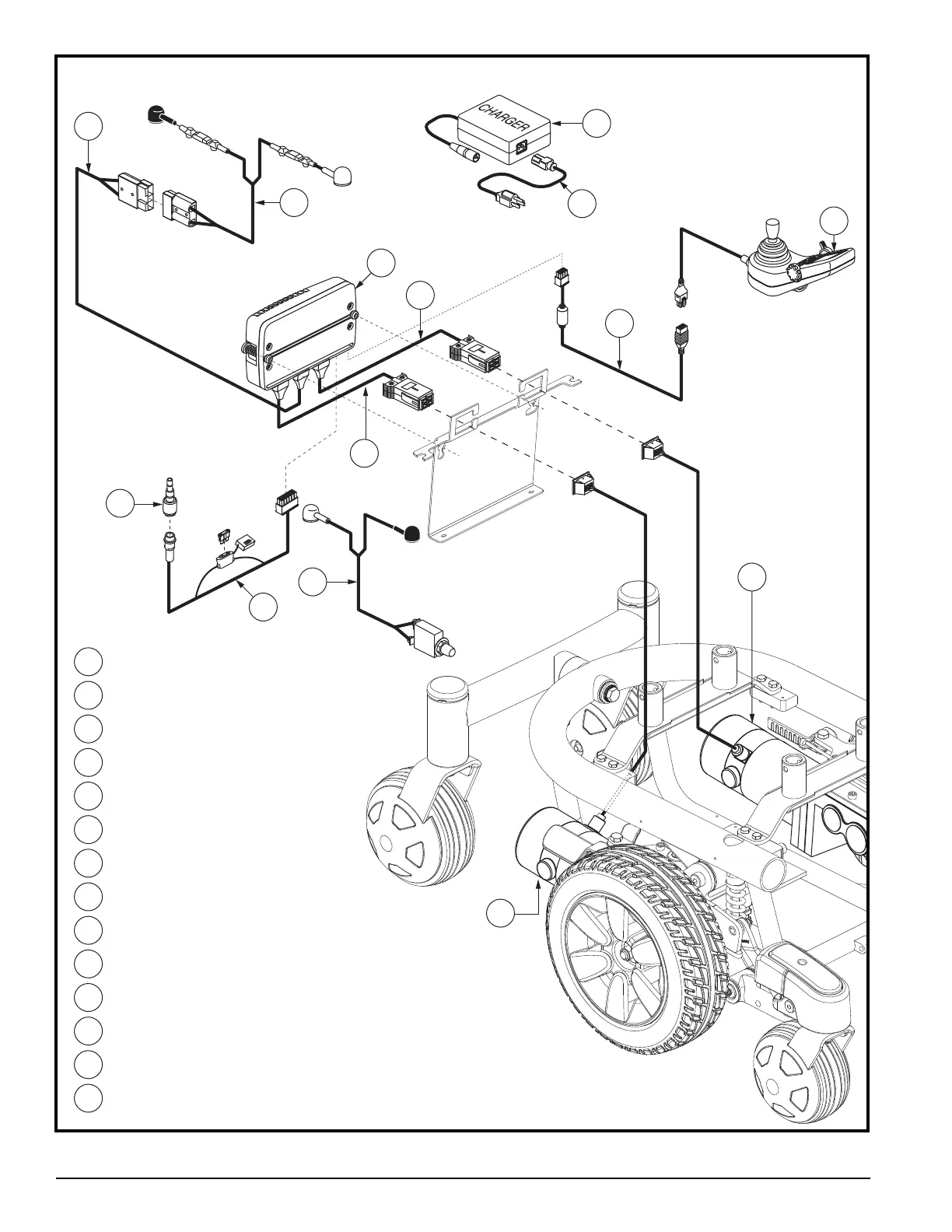 CHARGER