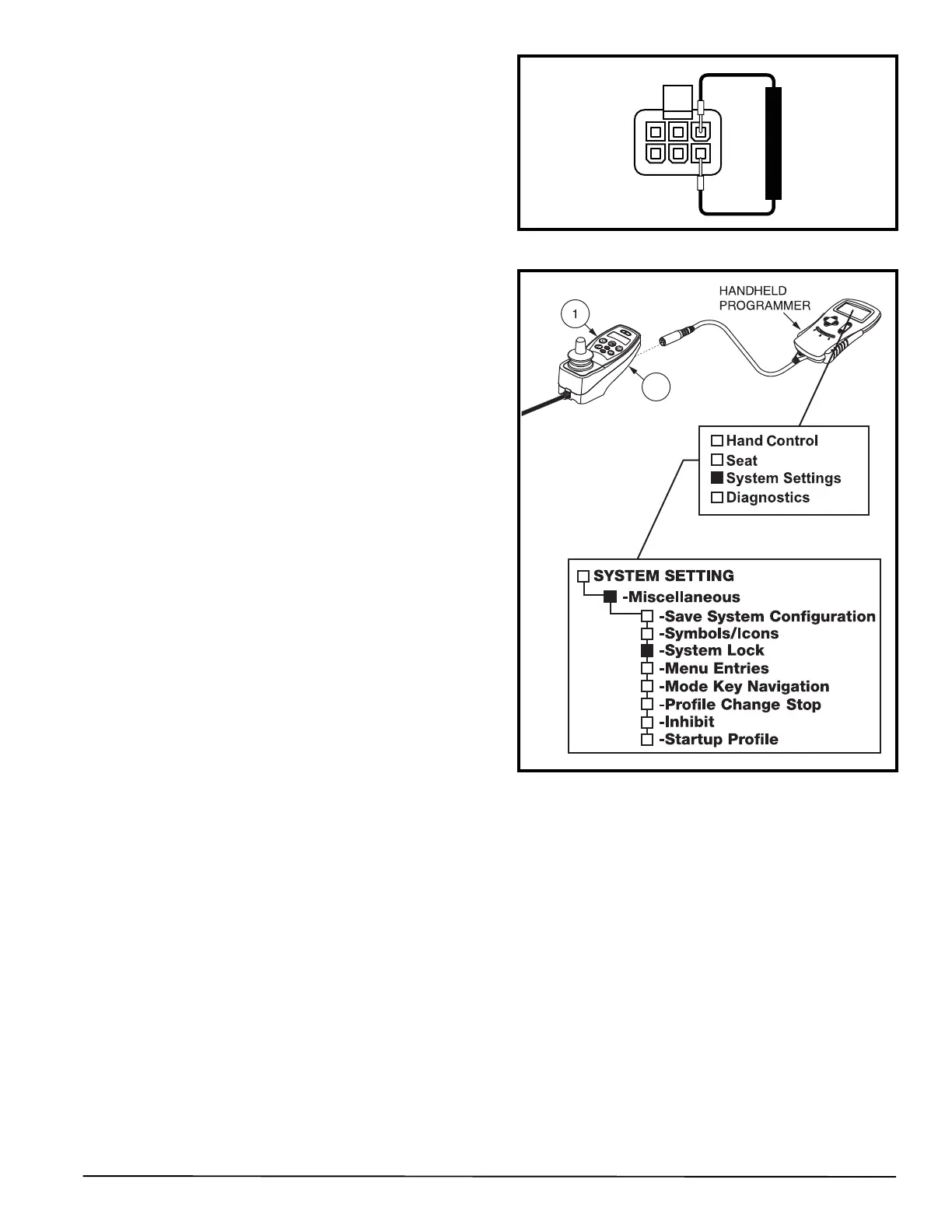 HANDHELD PROGRAMMER

1

Hand Control
Seat
System Settings
Diagnostics

SYSTEM SETTING
-Miscellaneous
-Save System Configuration
-Symbols/Icons
-System Lock
-Menu Entries
-Mode Key Navigation
-Profile Change Stop
-Inhibit
-Startup Profile