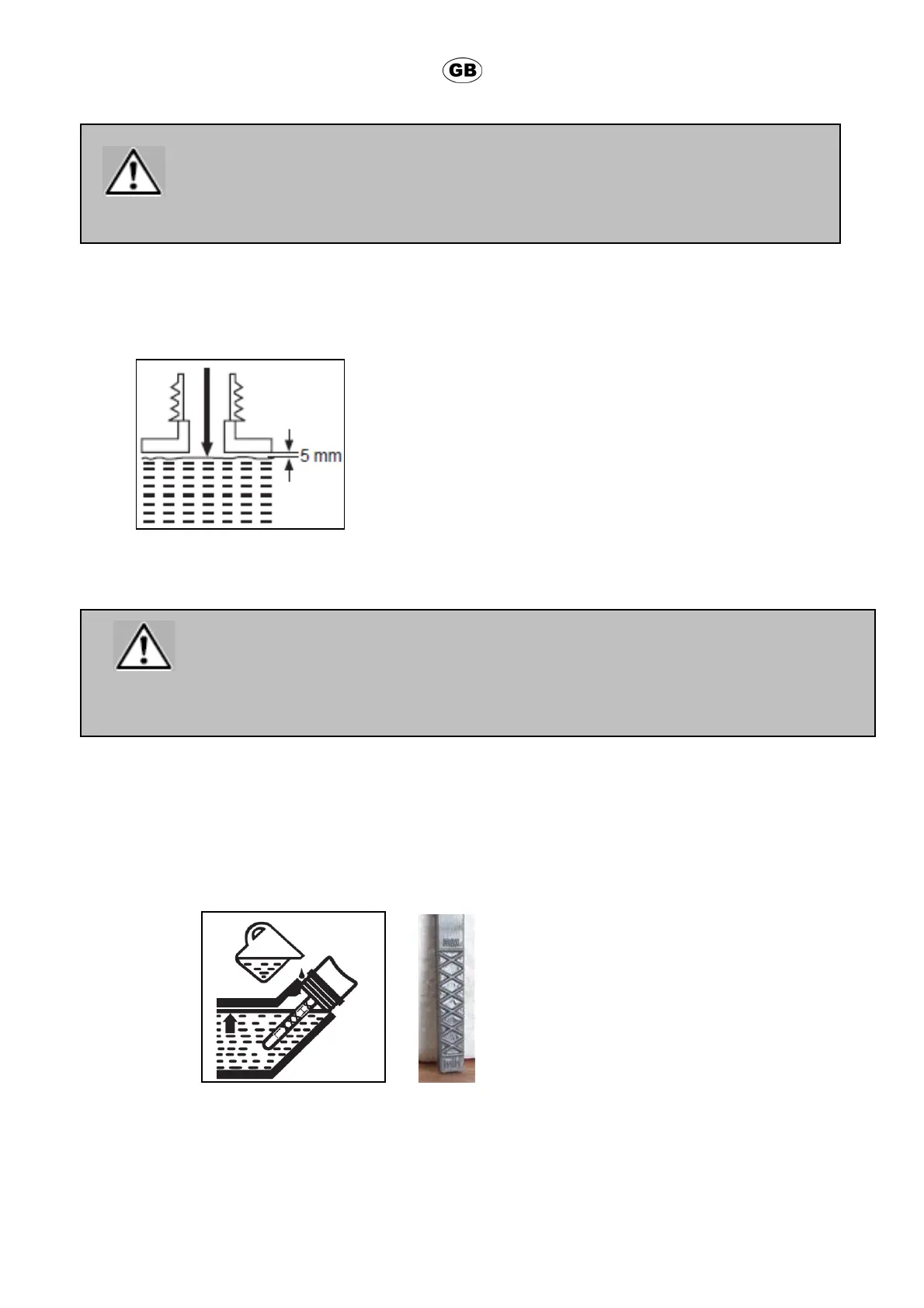 GB

5 mm