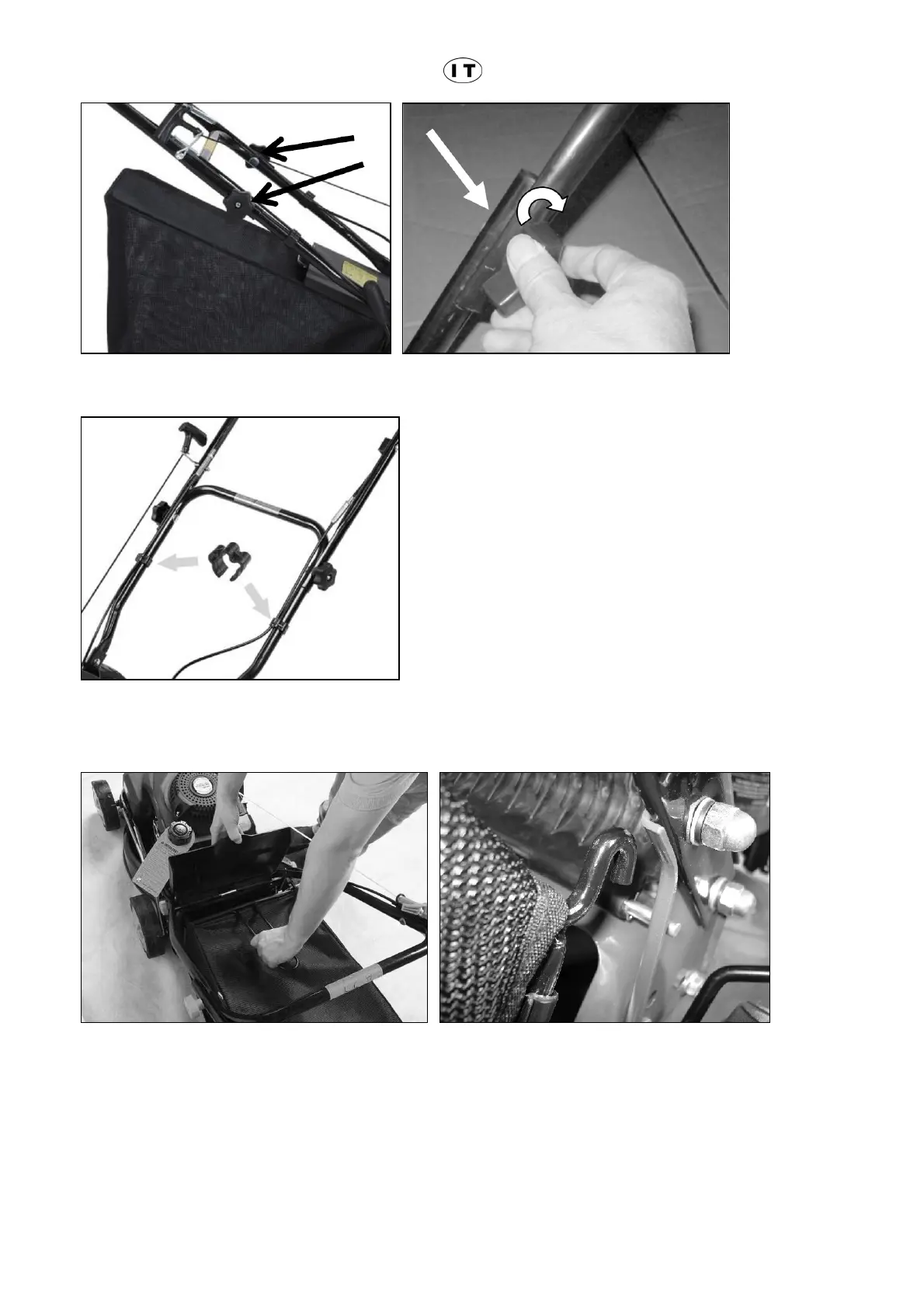 IT