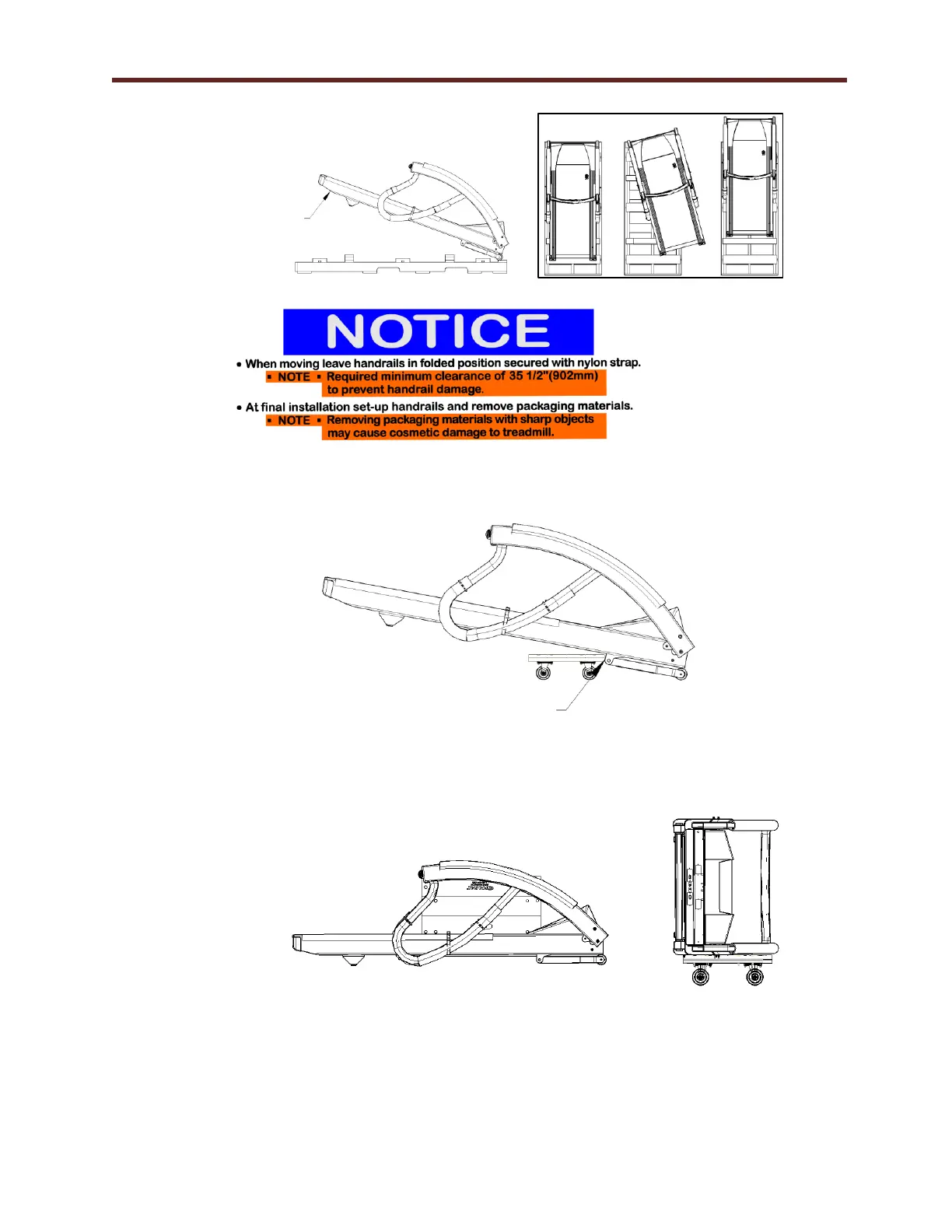 NOTICE

• When moving leave handrails in folded position secured with nylon strap.
▪ NOTE ▪ Required minimum clearance of 35 1/2"(902mm) to prevent handrail damage.

• At final installation set-up handrails and remove packaging materials.
▪ NOTE ▪ Removing packaging materials with sharp objects may cause cosmetic damage to treadmill.