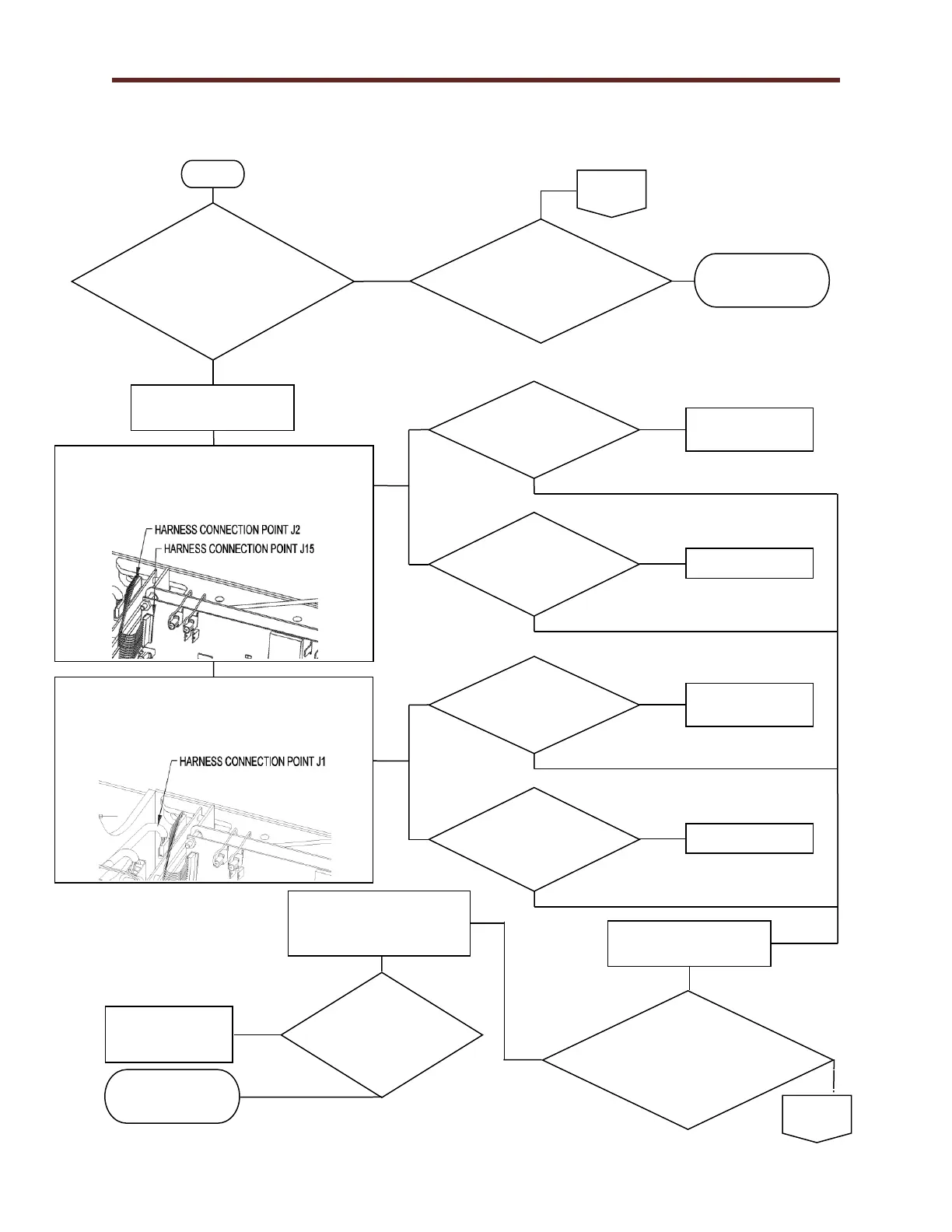 HARNESS CONNECTION POINT J2
HARNESS CONNECTION POINT J15

HARNESS CONNECTION POINT J1