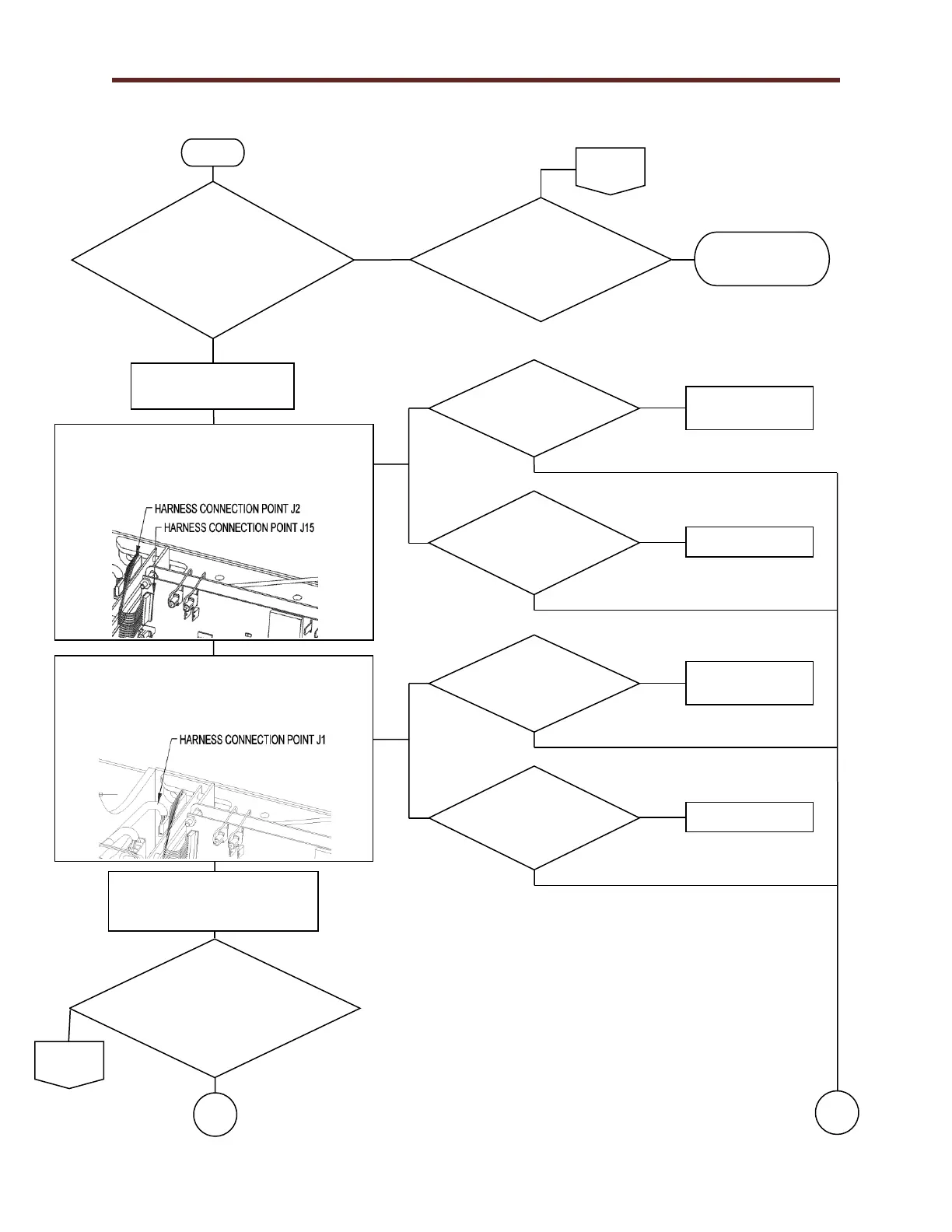 HARNESS CONNECTION POINT J2
HARNESS CONNECTION POINT J15

HARNESS CONNECTION POINT J1