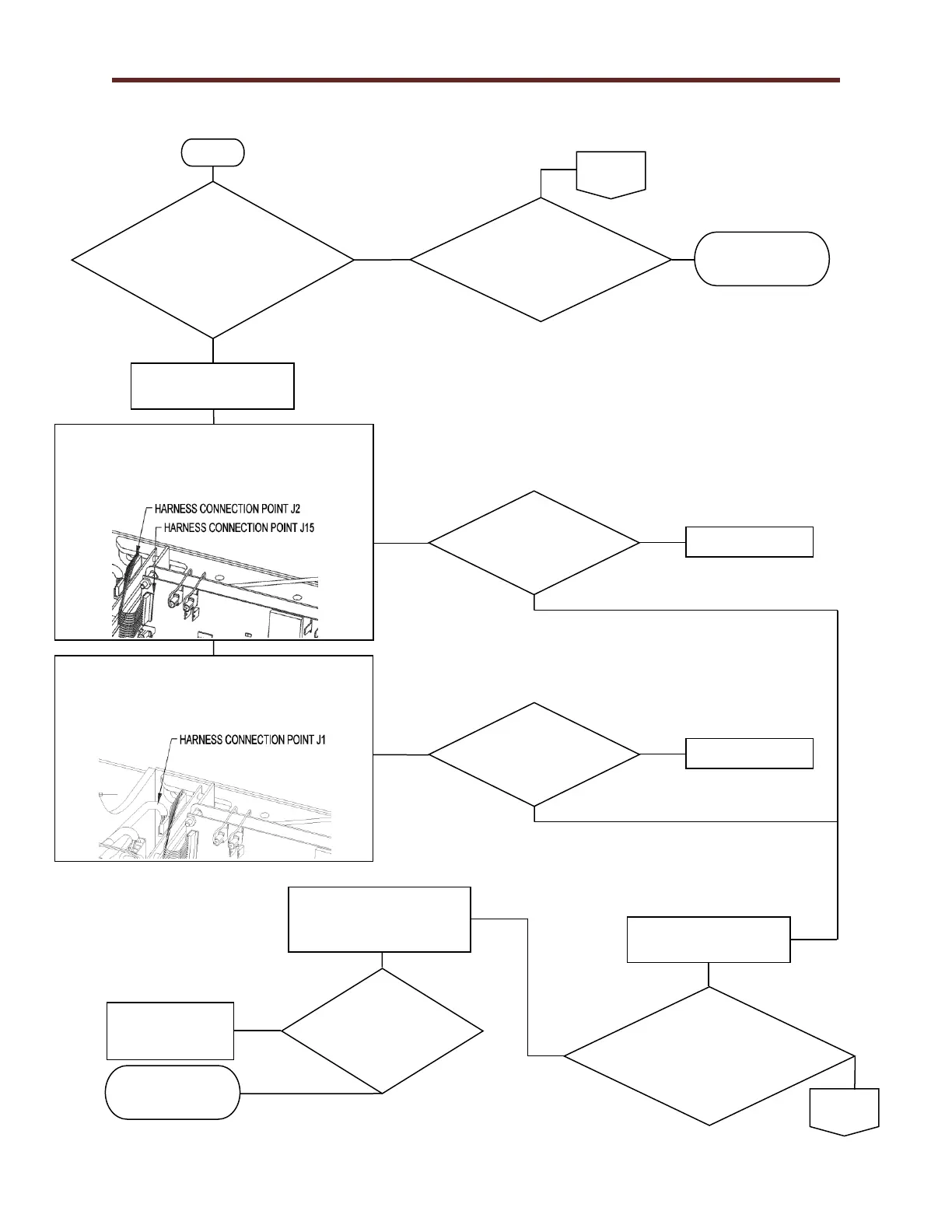 HARNESS CONNECTION POINT J2
HARNESS CONNECTION POINT J15

HARNESS CONNECTION POINT J1