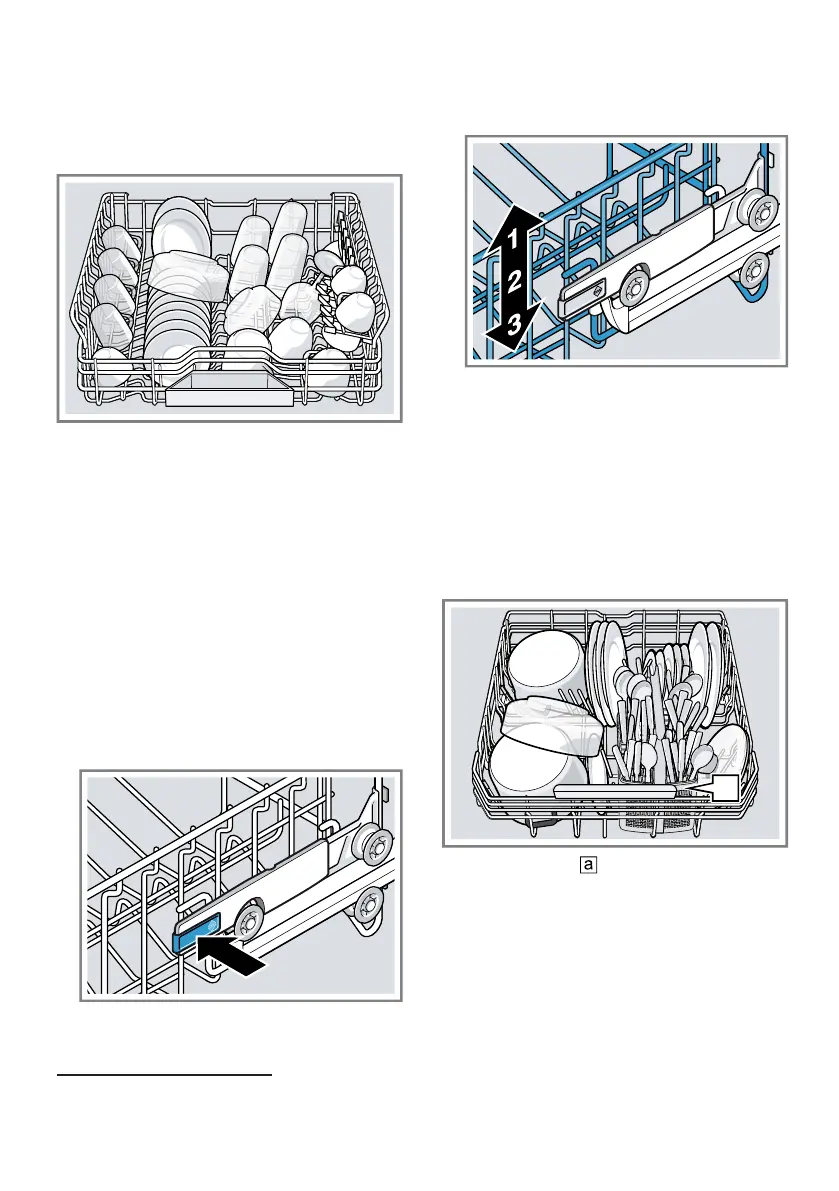 1
2
3
a