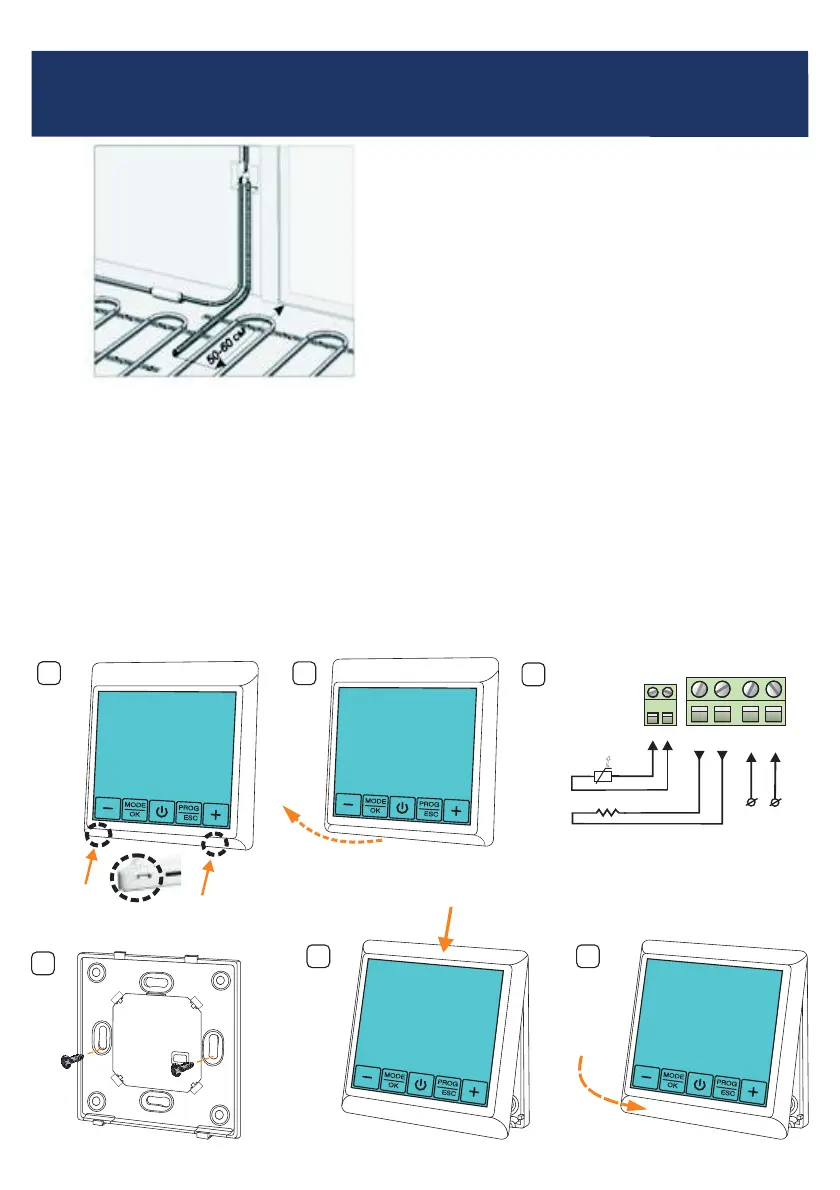 50-60 см

MODE OK
PROG ESC

MODE OK
PROG ESC

MODE OK
PROG ESC

MODE OK
PROG ESC