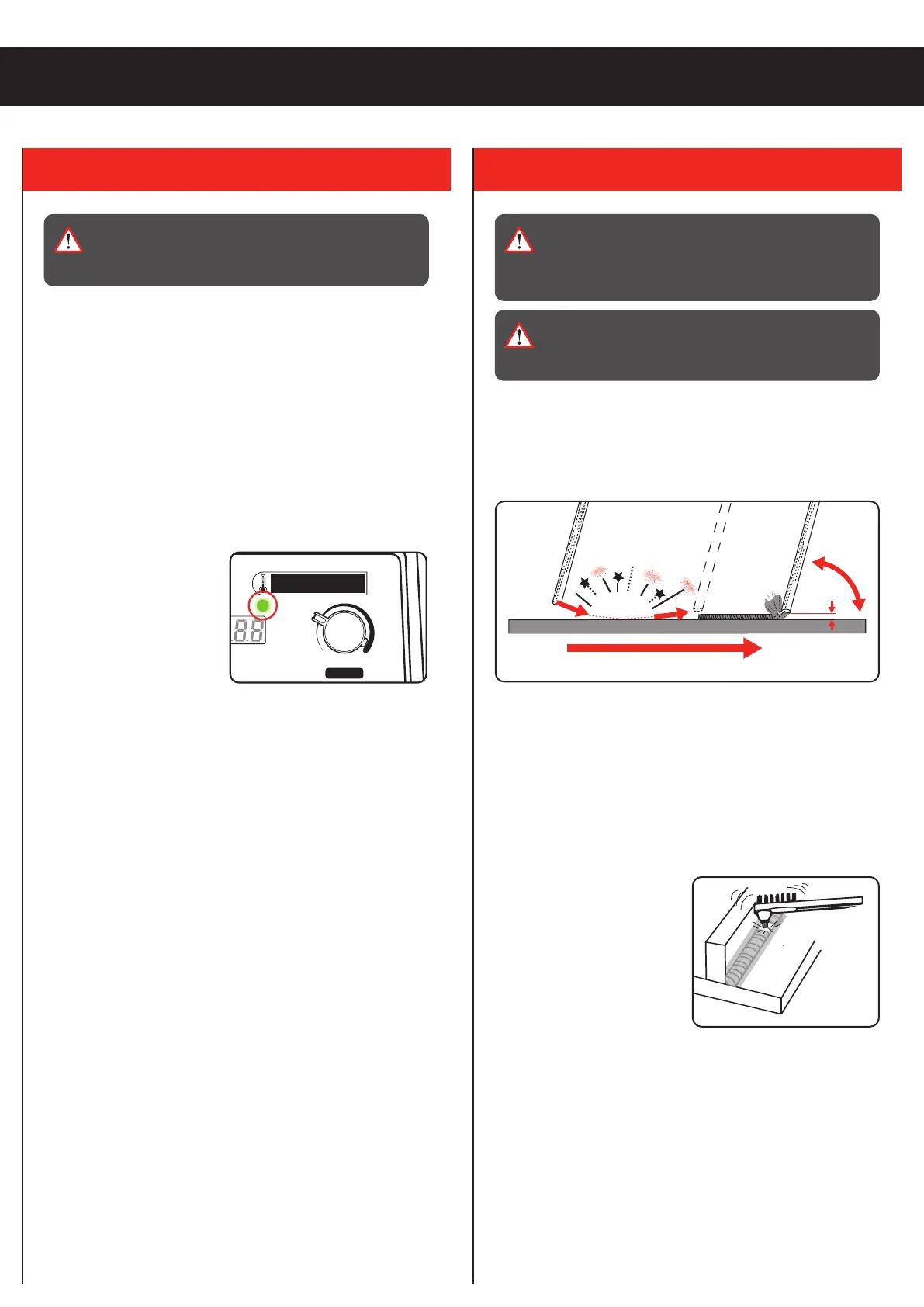 8.8