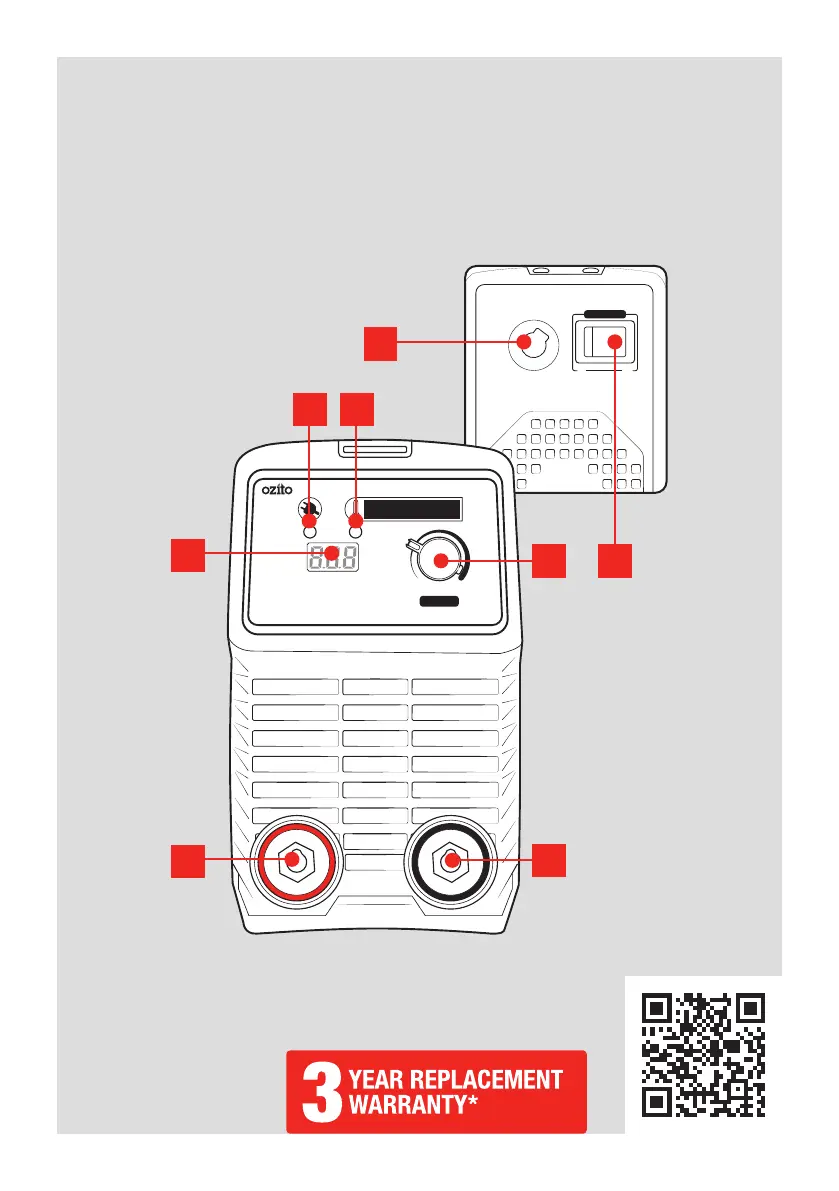 ozito

8.8.8

3 YEAR REPLACEMENT WARRANTY*