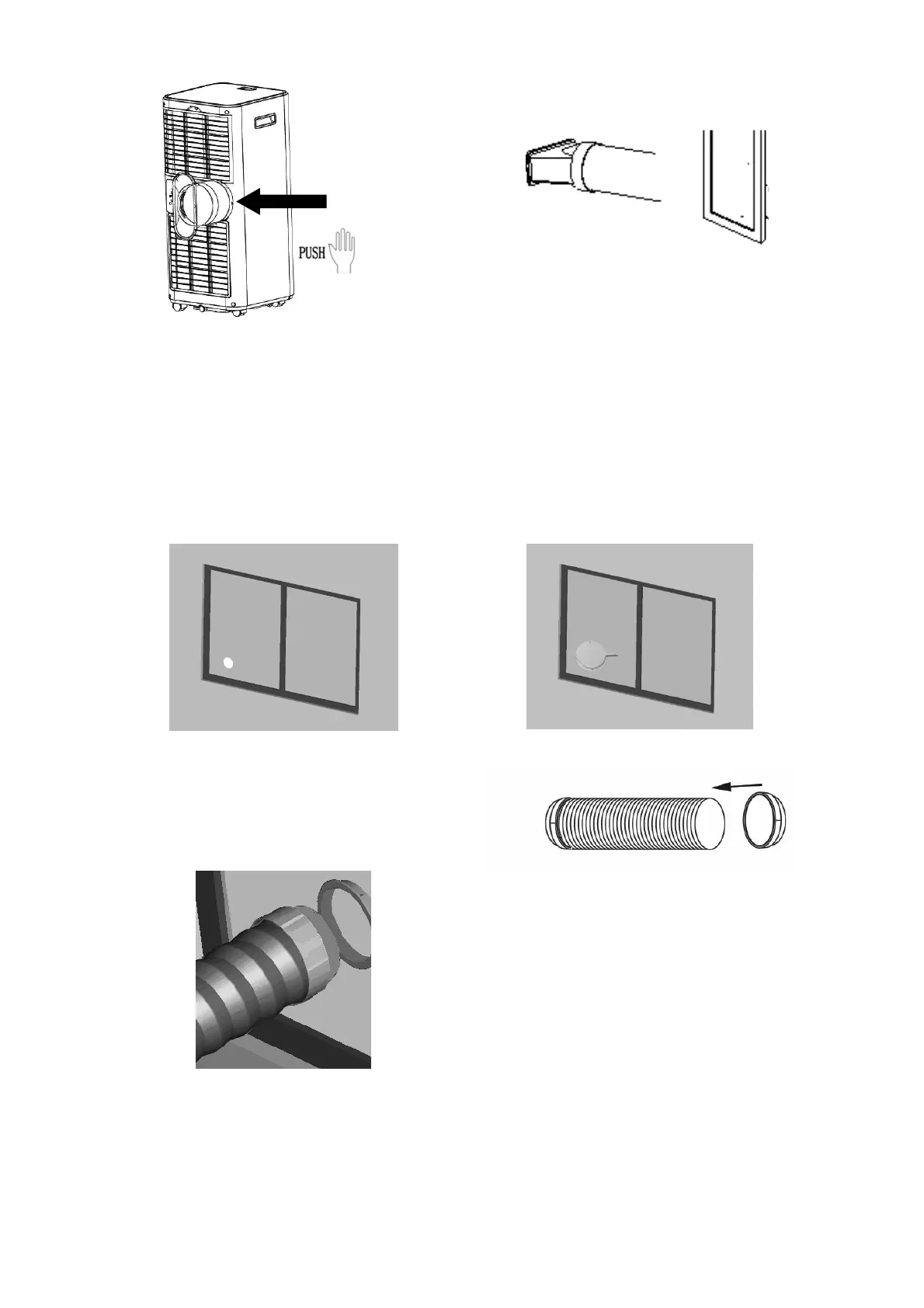 PUSH