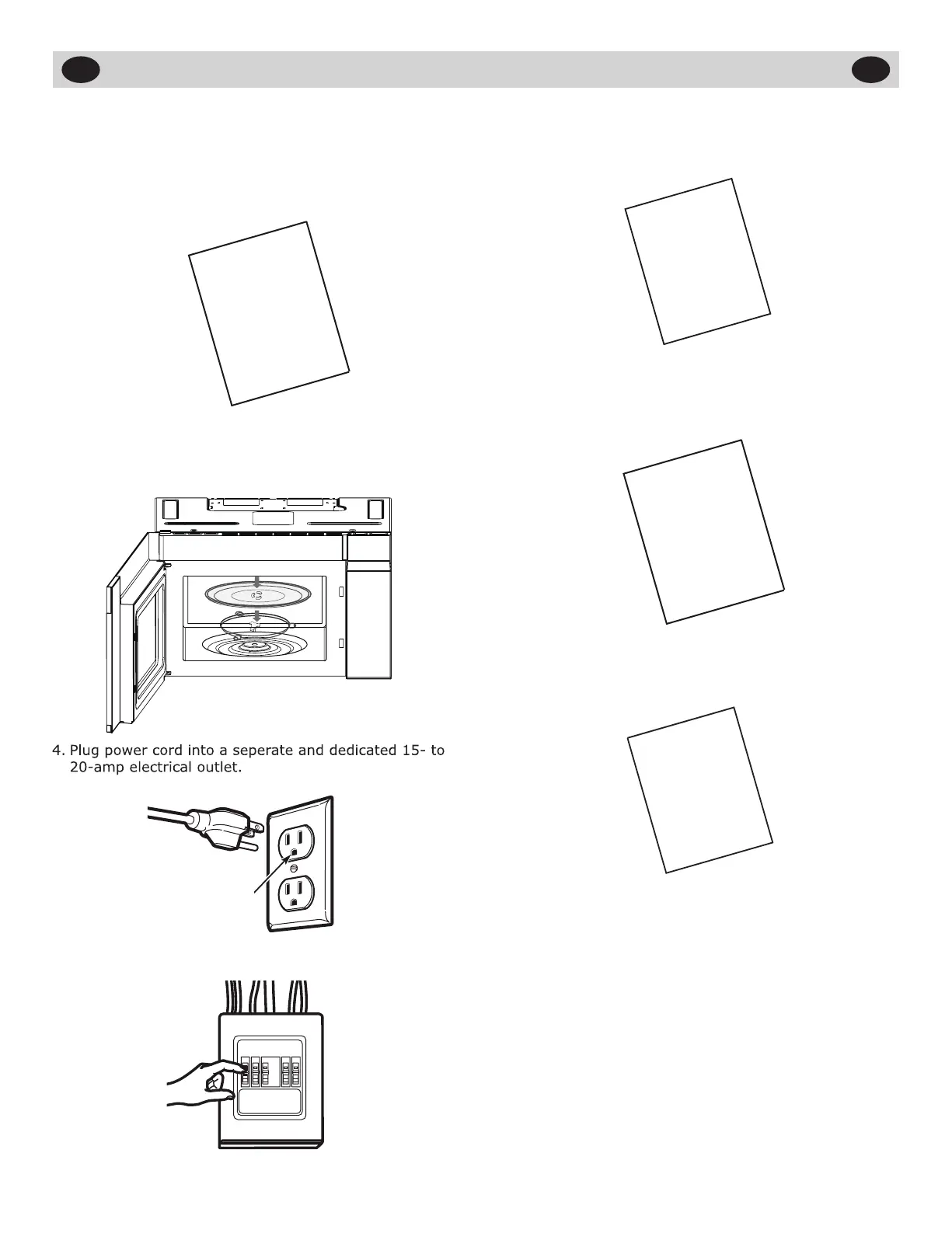 4. Plug power cord into a seperate and dedicated 15- to 20-amp electrical outlet.