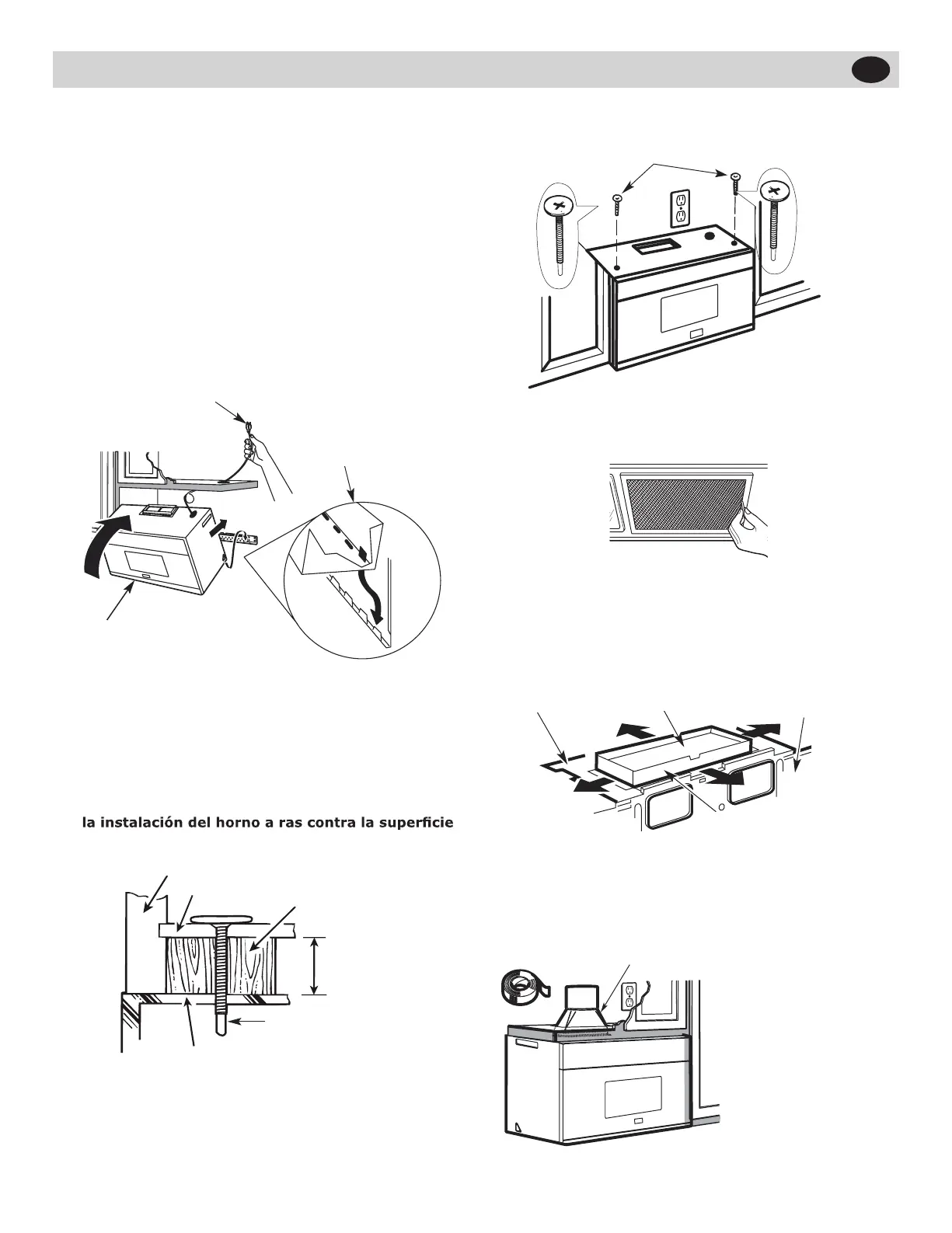 la instalación del horno a ras contra la superficie