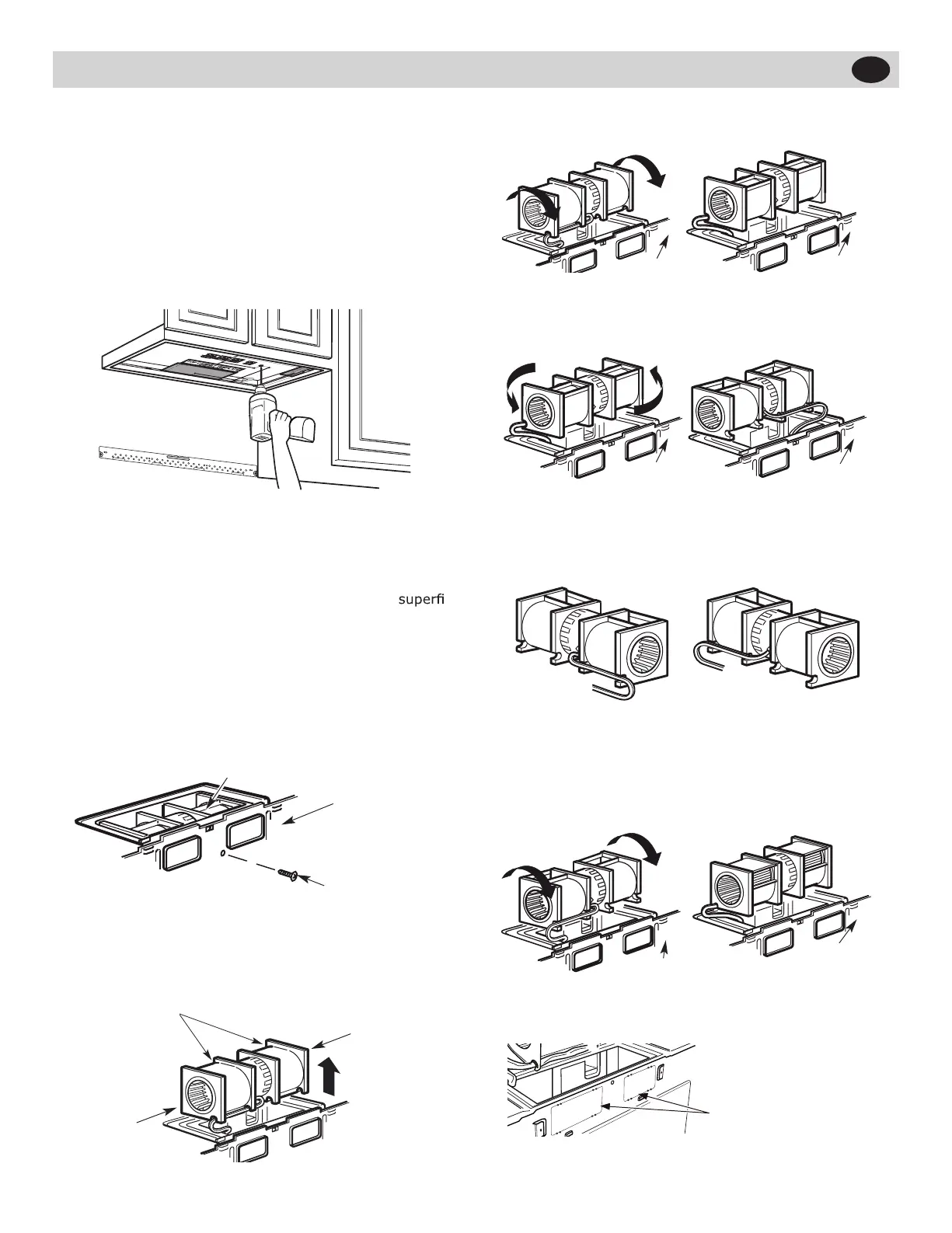 superfi