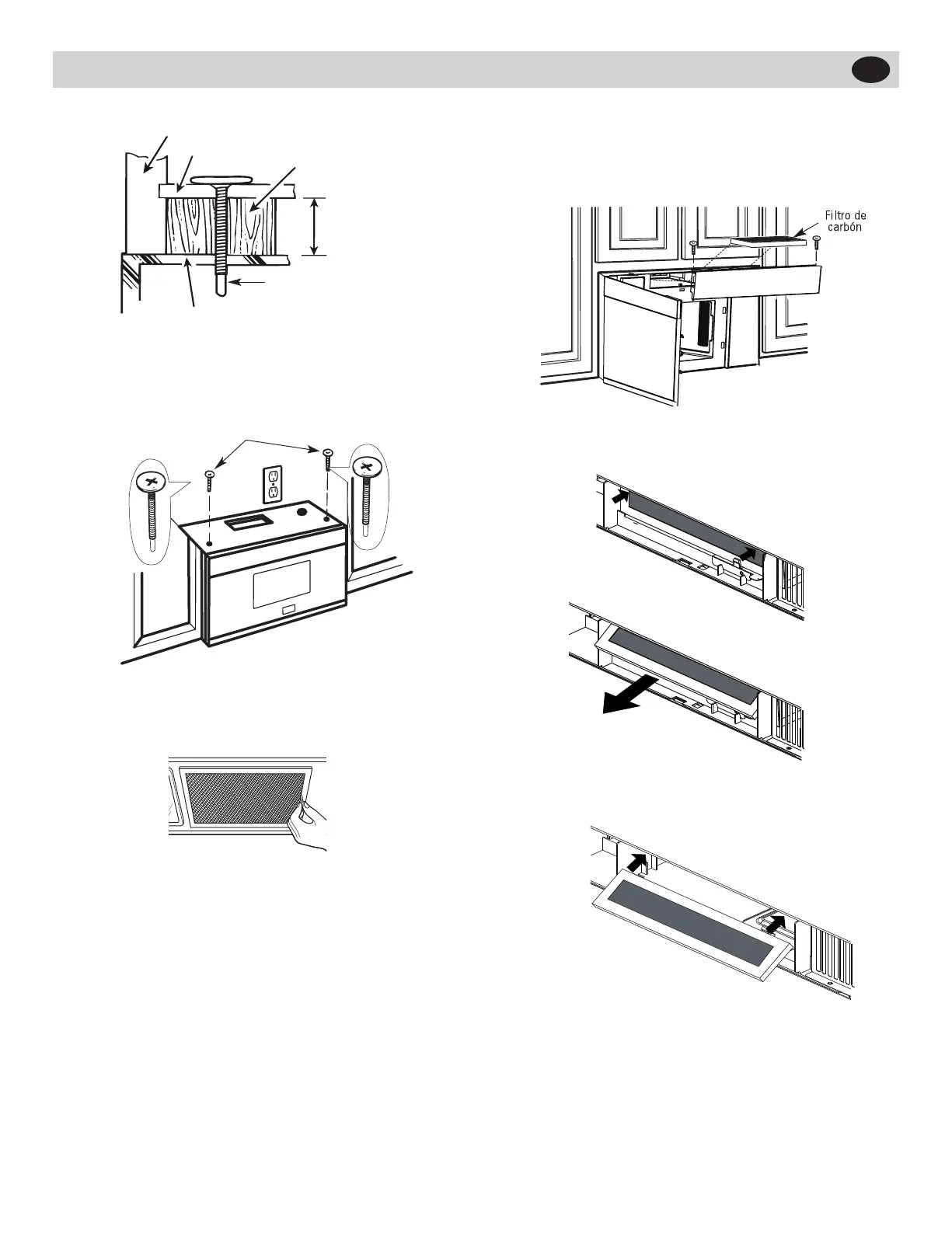 Filtro de carbón