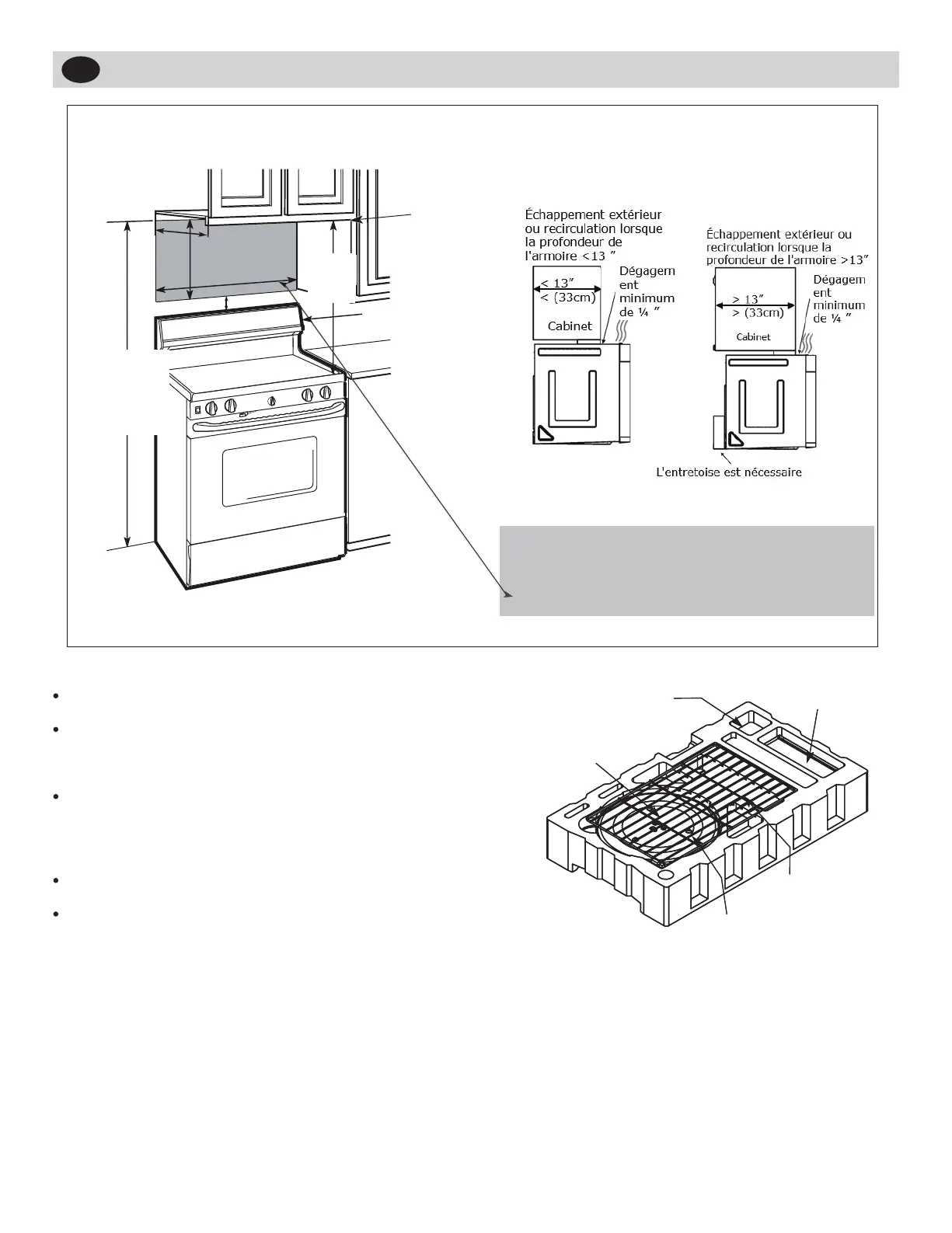 Échappement extérieur ou recirculation lorsque la profondeur de l'armoire <13 ″

< 13″
< (33cm)

Cabinet

Dégagement minimum de ¼ ″

Échappement extérieur ou recirculation lorsque la profondeur de l'armoire >13″

> 13″
> (33cm)

Cabinet

Dégagement minimum de ¼ ″

L'entretoise est nécessaire