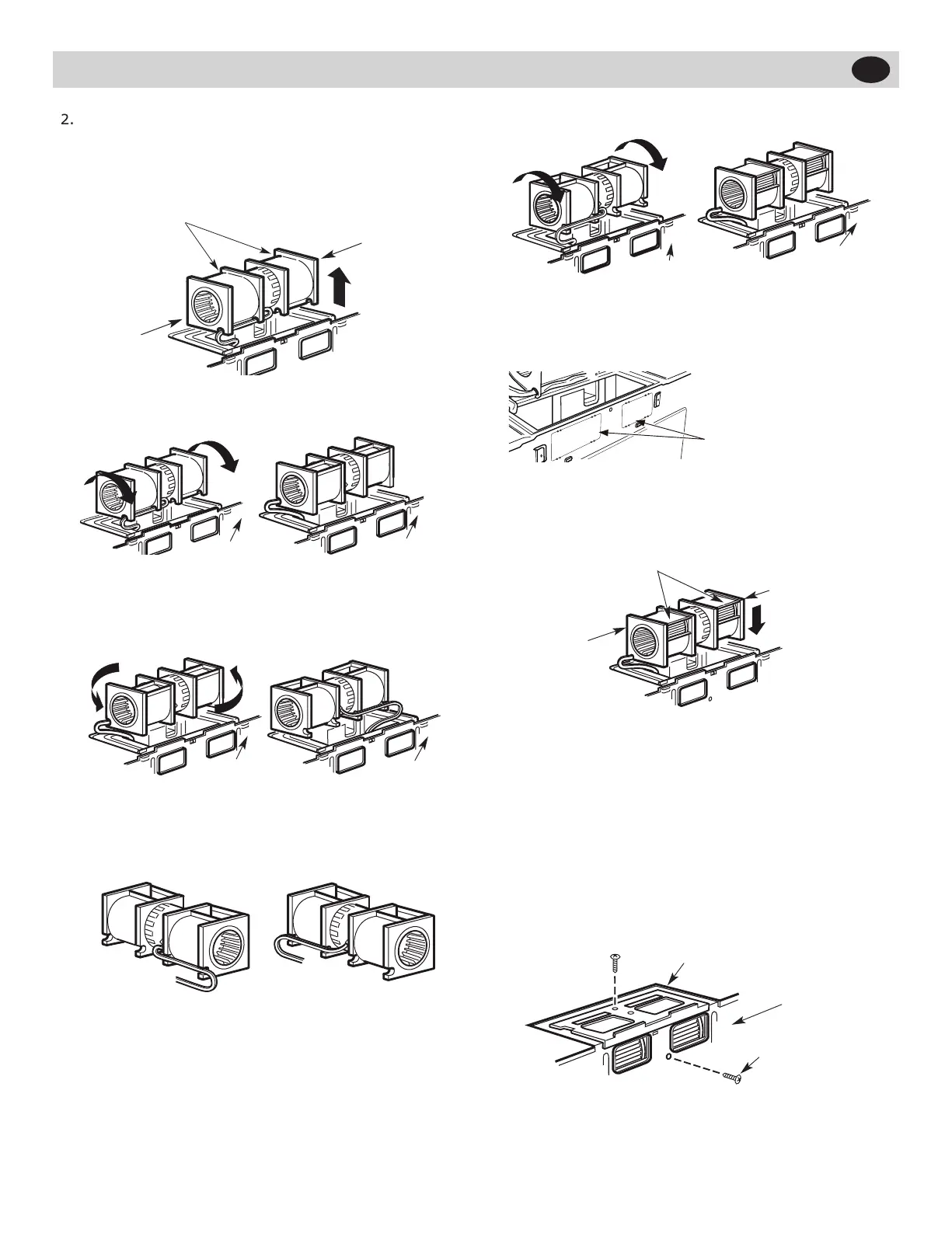 2.