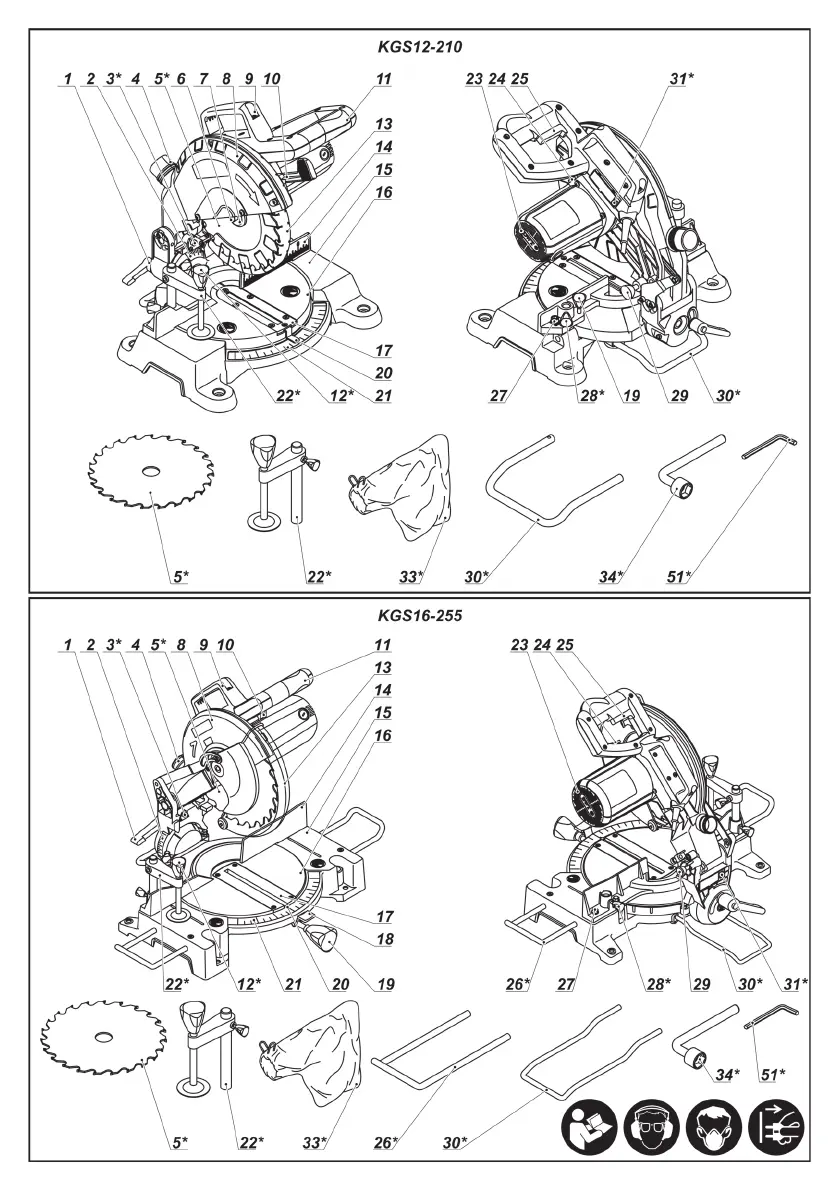 KGS12-210

1 2 3* 4 5* 6 7 8 9 10 11 13 14 15 16 17 20 21 12* 22*

23 24 25 31* 27 28* 19 29 30*

5* 22* 33* 30* 34* 51*

KGS16-255

1 2 3* 4 5* 8 9 10 11 13 14 15 16 17 18 19 20 21 12* 22*

23 24 25 26* 27 28* 29 30* 31*

5* 22* 33* 26* 30* 34* 51*