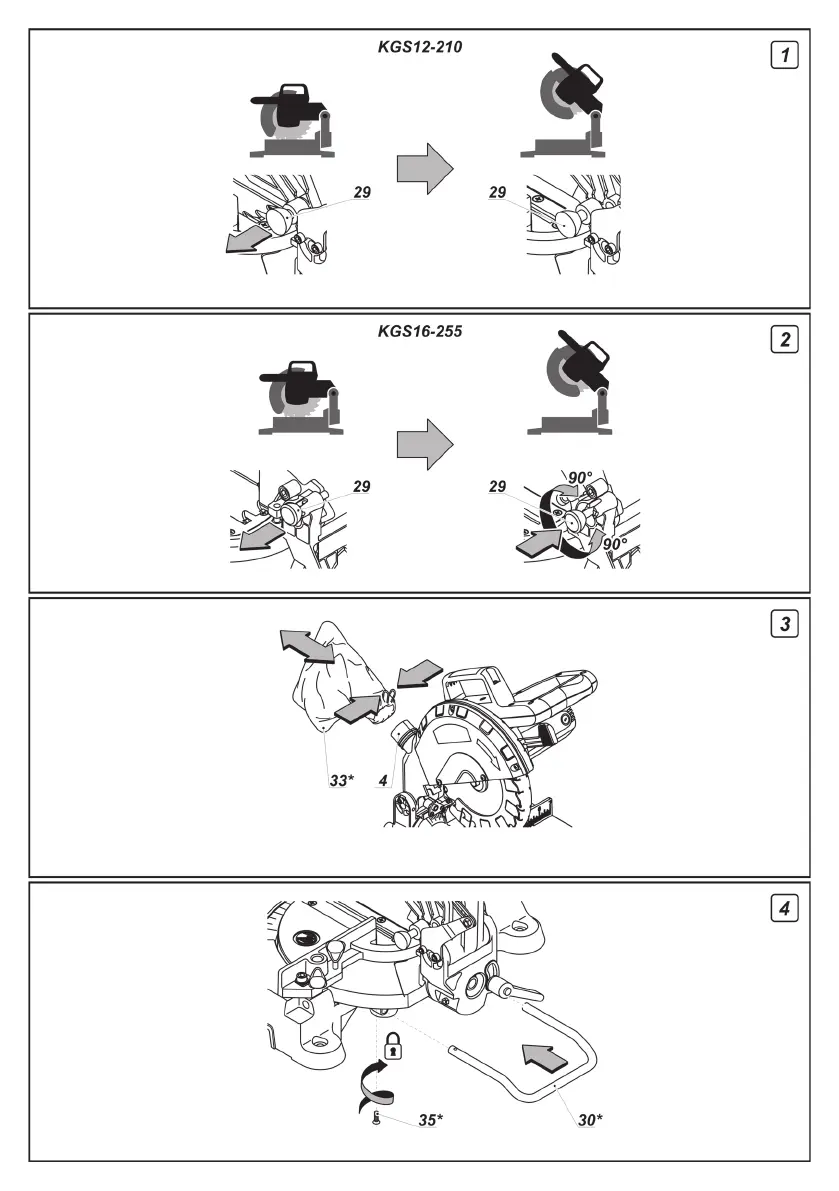 KGS12-210

1

29

29

KGS16-255

2

29

29

90°

90°

3

33*

4

4

35*

30*