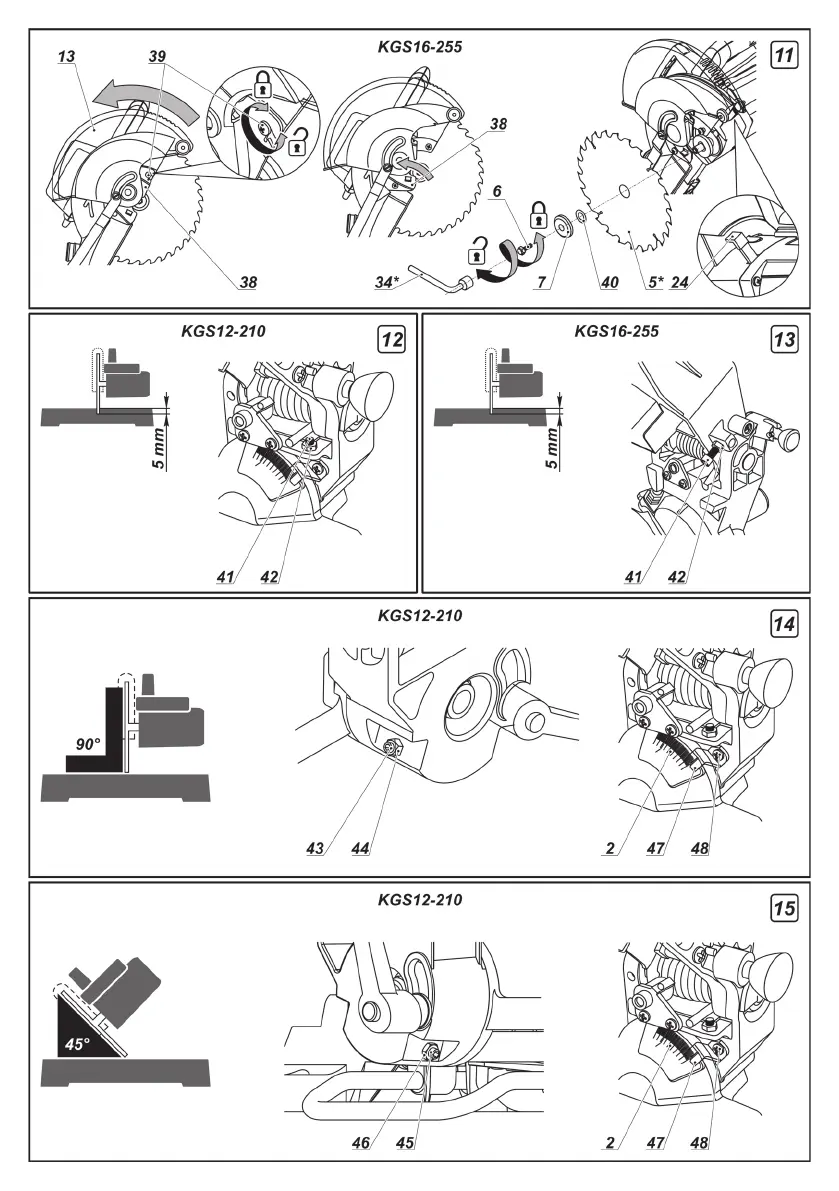 KGS16-255

11

13

39

38

38

6

34*

7

40

5*

24

KGS12-210

12

5 mm

41

42

KGS16-255

13

5 mm

41

42

KGS12-210

14

90°

43

44

2

47

48

KGS12-210

15

45°

46

45

2

47

48