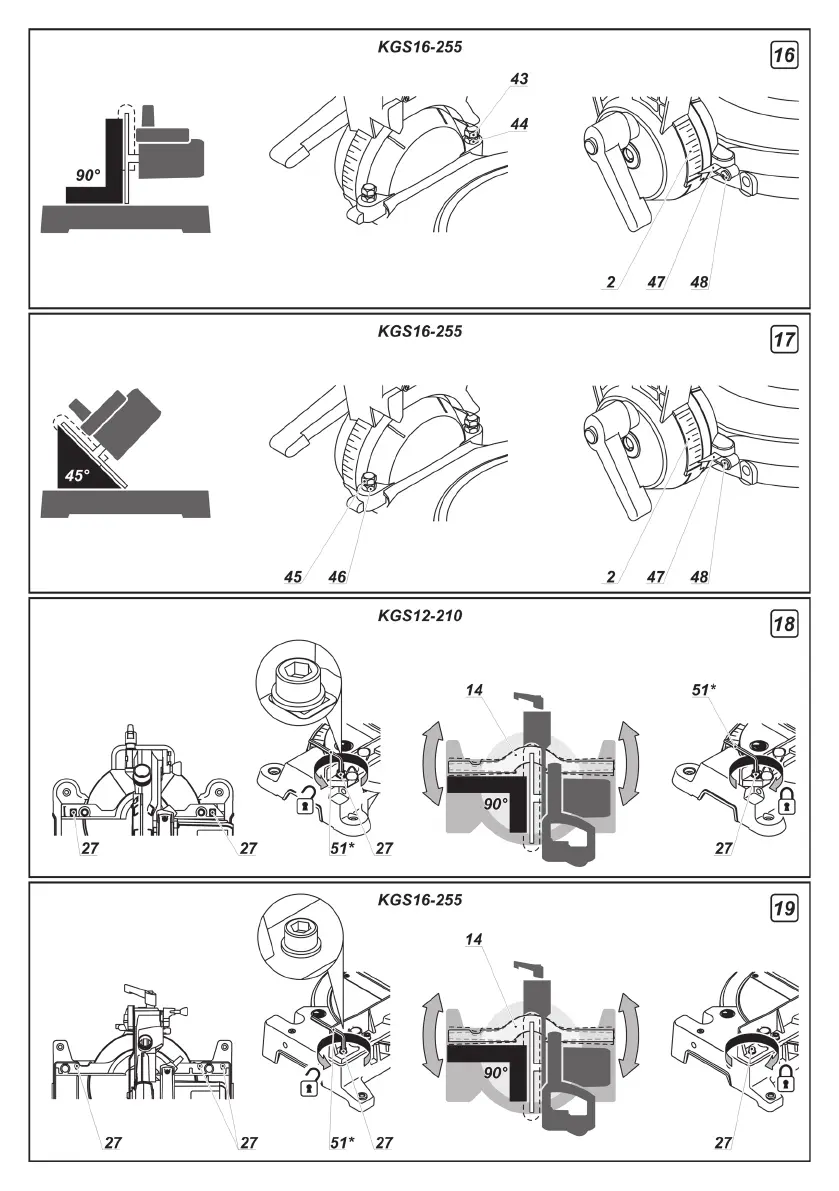 KGS16-255

16

90°

43

44

2

47

48

KGS16-255

17

45°

45

46

2

47

48

KGS12-210

18

27

27

51*

27

14

90°

51*

27

KGS16-255

19

27

27

51*

27

14

90°

27