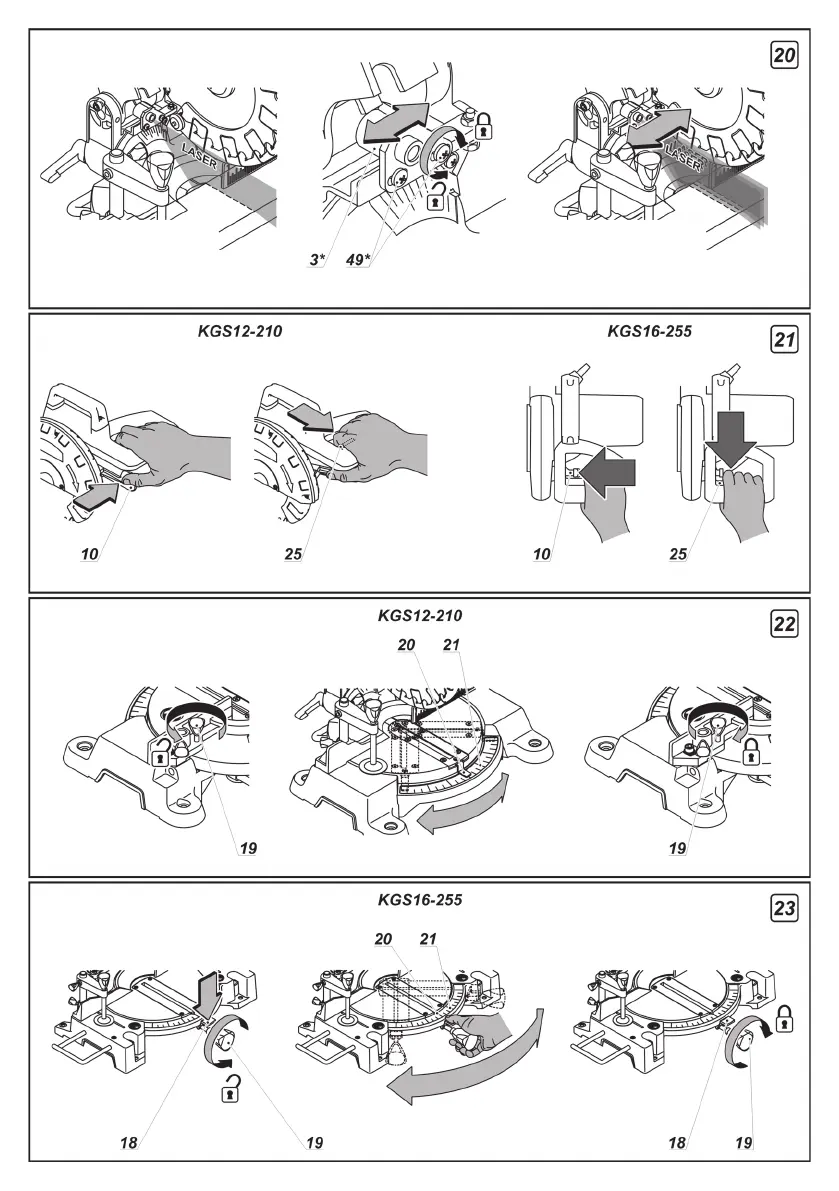 20

LASER

3*
49*

LASER

KGS12-210

KGS16-255

21

10
25
10
25

KGS12-210

22

20
21

19
19

KGS16-255

23

20
21

18
19
18
19