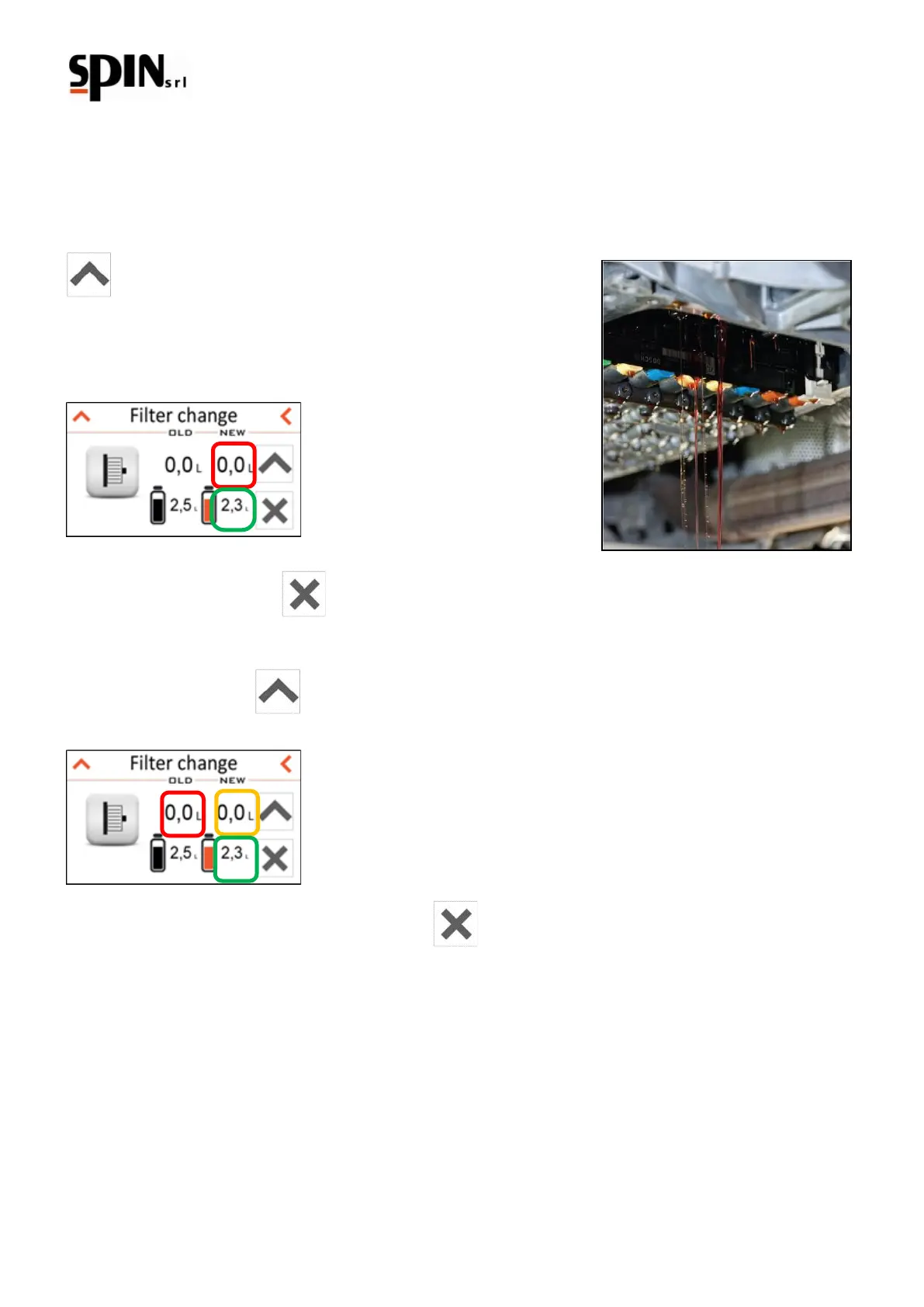 SPIN srl

Filter change
OLD NEW
0,0 L 0,0 L
2,5 L 2,3 L

Filter change
OLD NEW
0,0 L 0,0 L
2,5 L 2,3 L